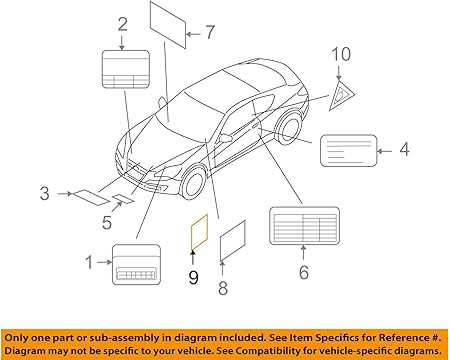 2
7
10
4
3
5
1
9
8
6

Only one part or sub-assembly in diagram included. See Item Specifics for Reference #. Diagram may not be specific to your vehicle. See Compatibility for vehicle-specific diagrams.