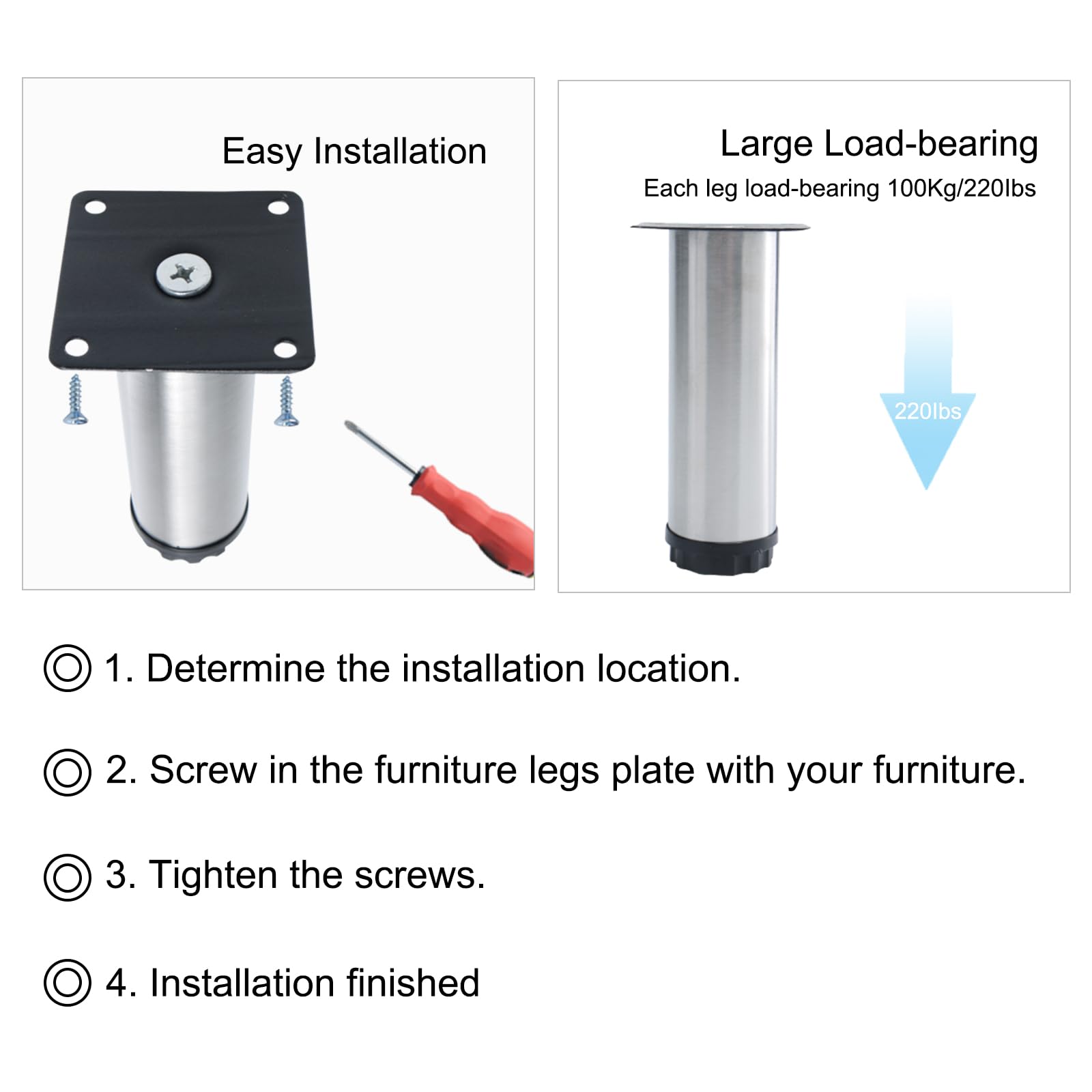 Easy Installation

Large Load-bearing

Each leg load-bearing 100Kg/220lbs

220lbs

◎ 1. Determine the installation location.

◎ 2. Screw in the furniture legs plate with your furniture.

◎ 3. Tighten the screws.

◎ 4. Installation finished