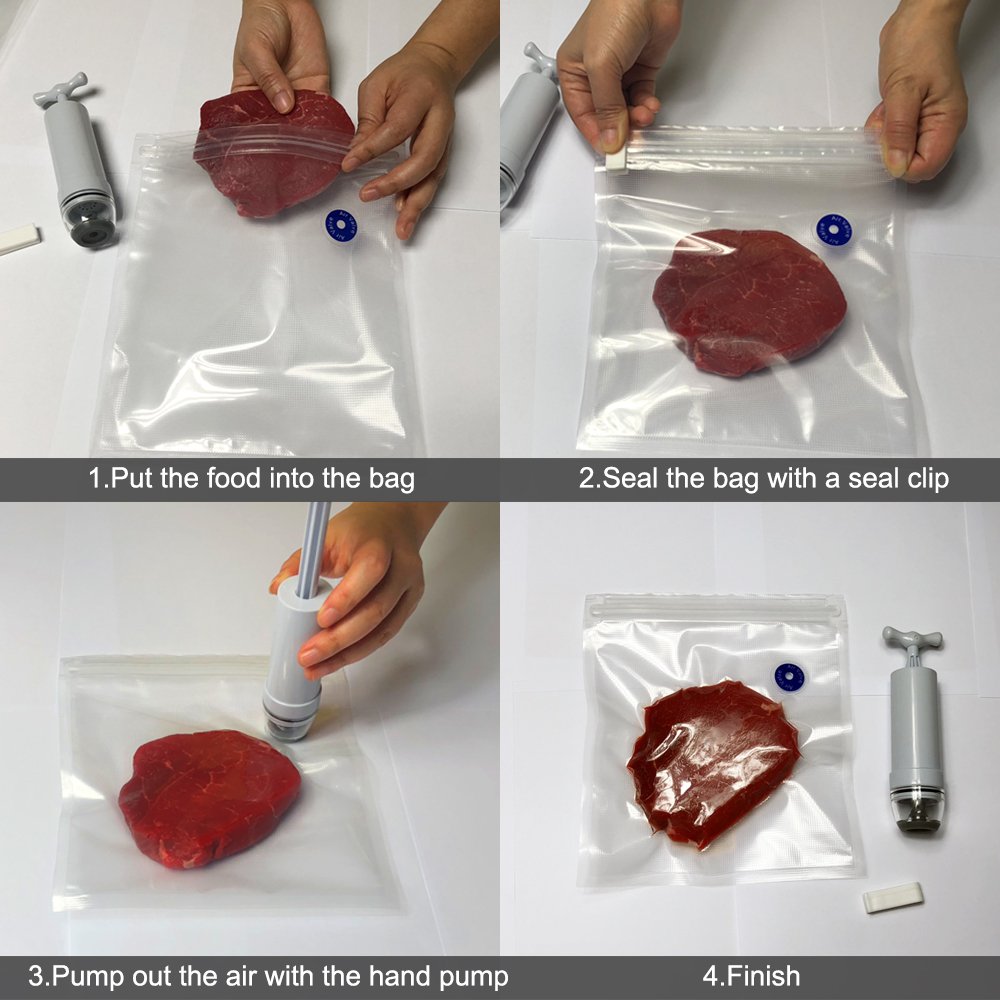 1.Put the food into the bag

2.Seal the bag with a seal clip

3.Pump out the air with the hand pump

4.Finish