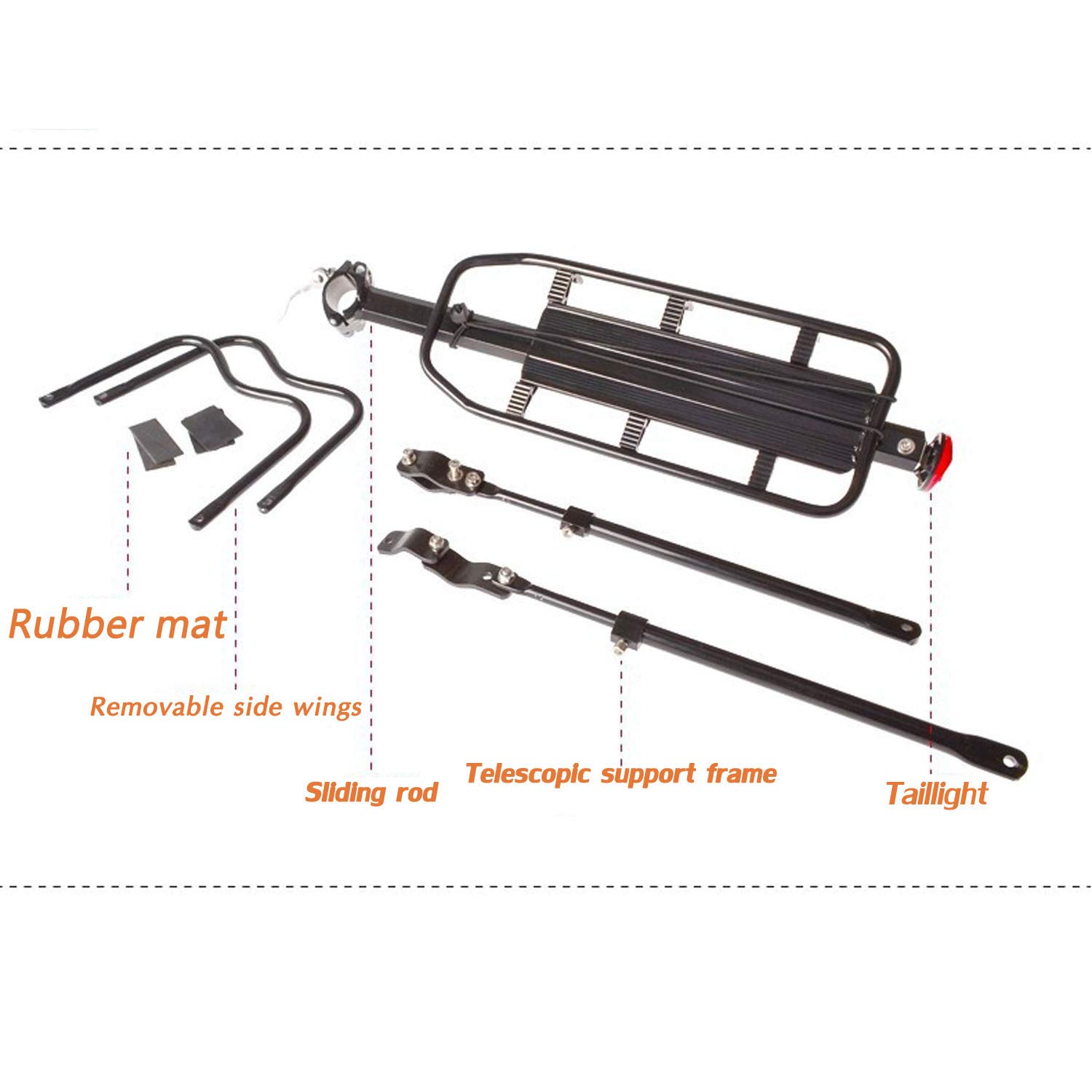 Rubber mat

Removable side wings

Sliding rod

Telescopic support frame

Taillight