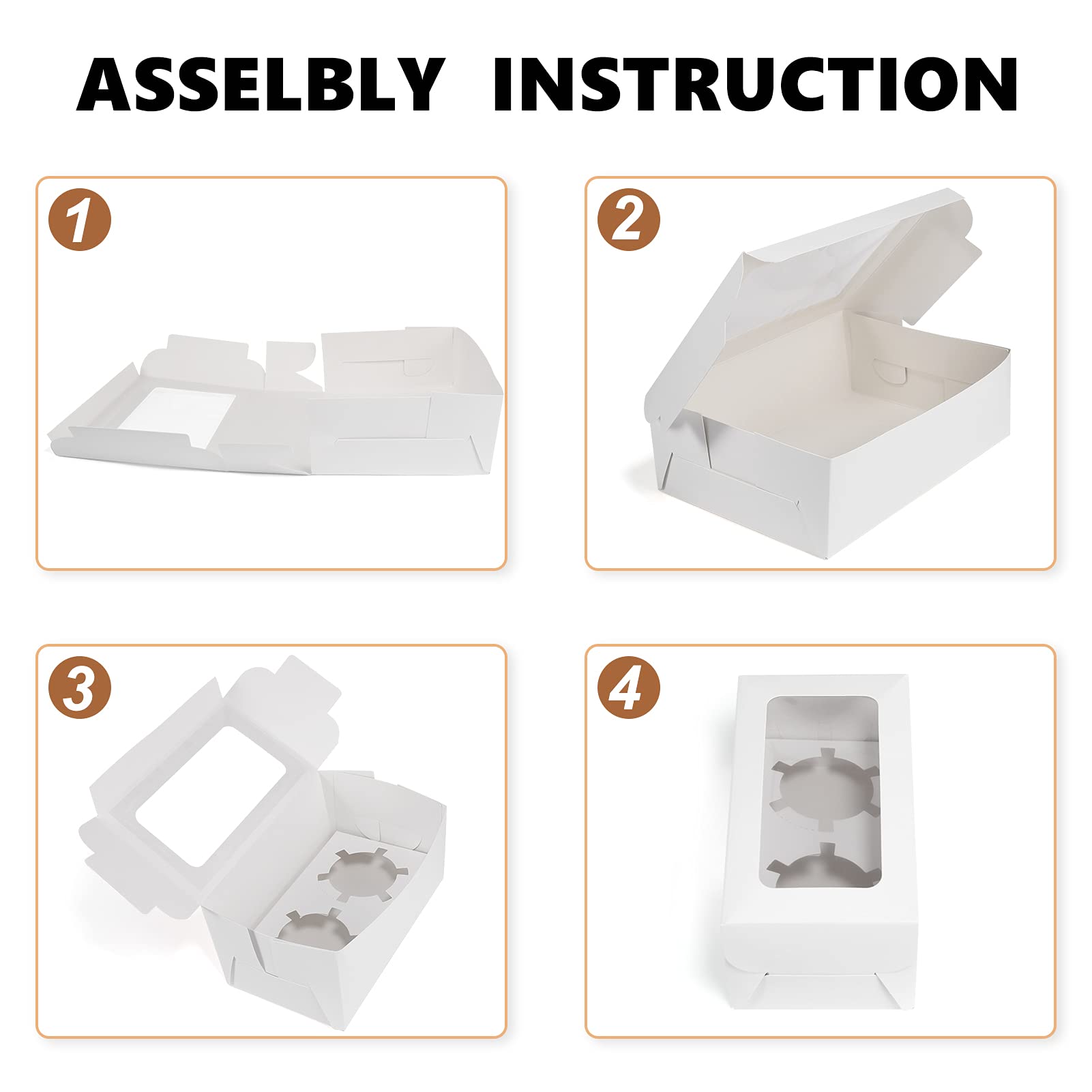 ASSELBLY INSTRUCTION

1

2

3

4