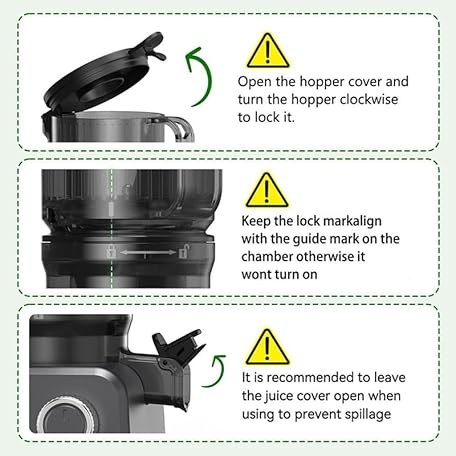 Open the hopper cover and turn the hopper clockwise to lock it.

Keep the lock markalign with the guide mark on the chamber otherwise it wont turn on

It is recommended to leave the juice cover open when using to prevent spillage