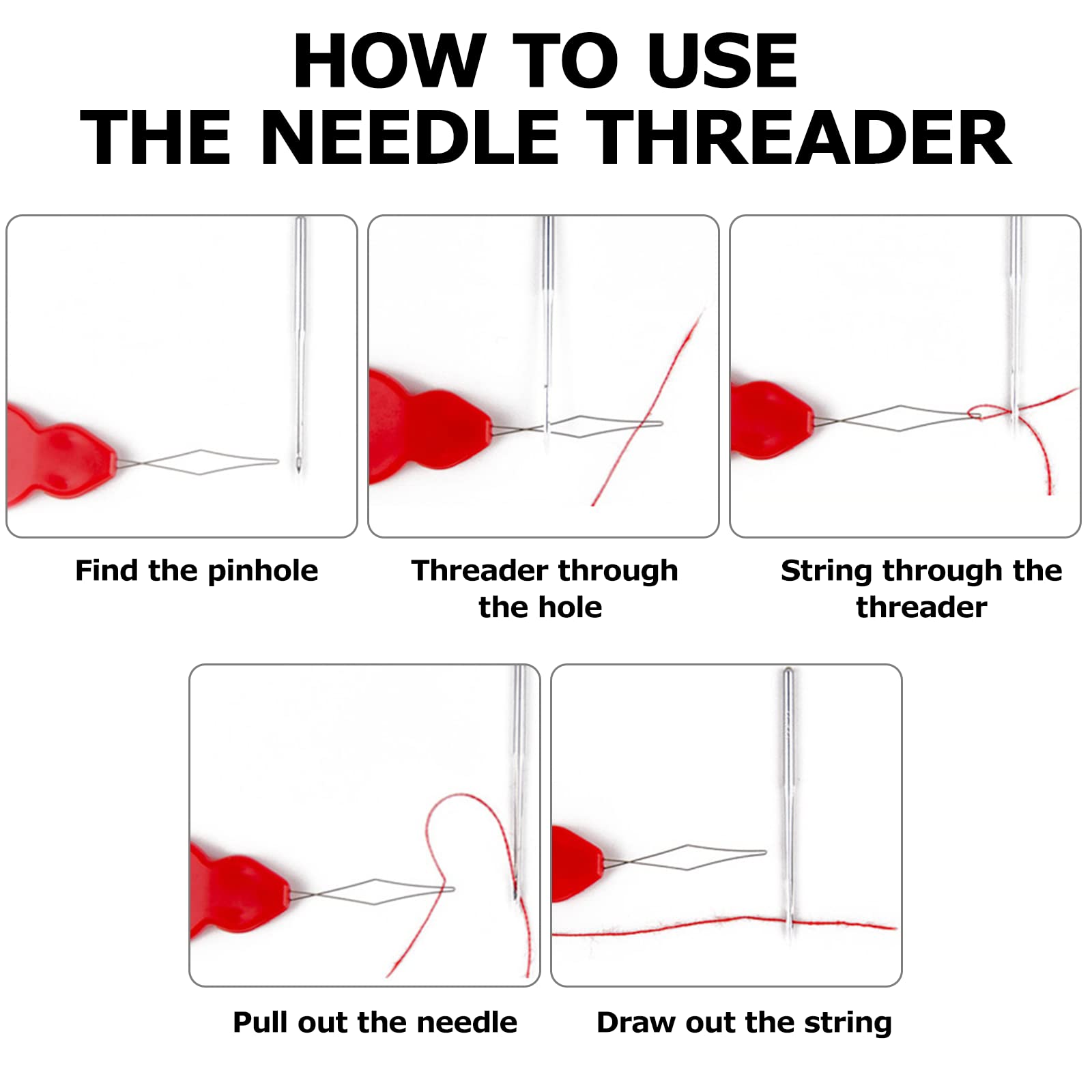 HOW TO USE
THE NEEDLE THREADER

Find the pinhole

Threader through the hole

String through the threader

Pull out the needle

Draw out the string