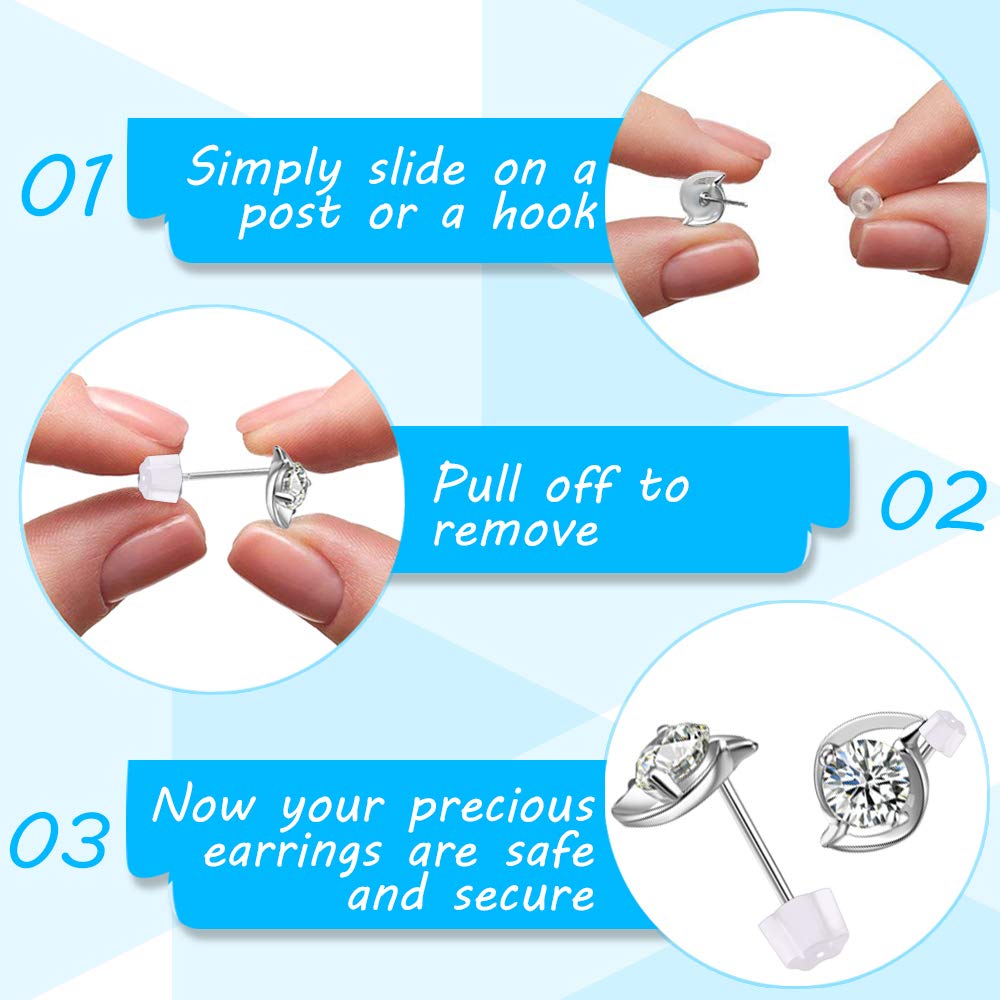 01 Simply slide on a post or a hook

Pull off to remove 02

03 Now your precious earrings are safe and secure