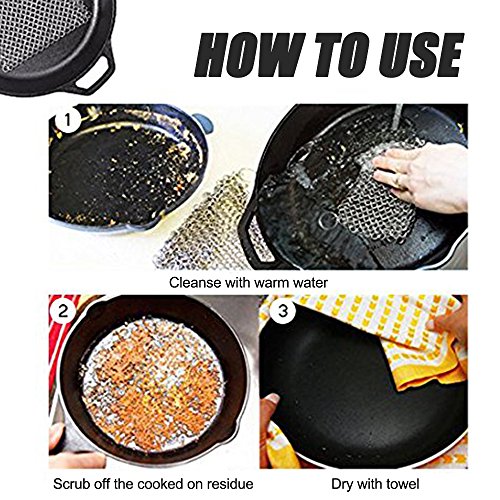 HOW TO USE

1

Cleanse with warm water

2

3

Scrub off the cooked on residue

Dry with towel