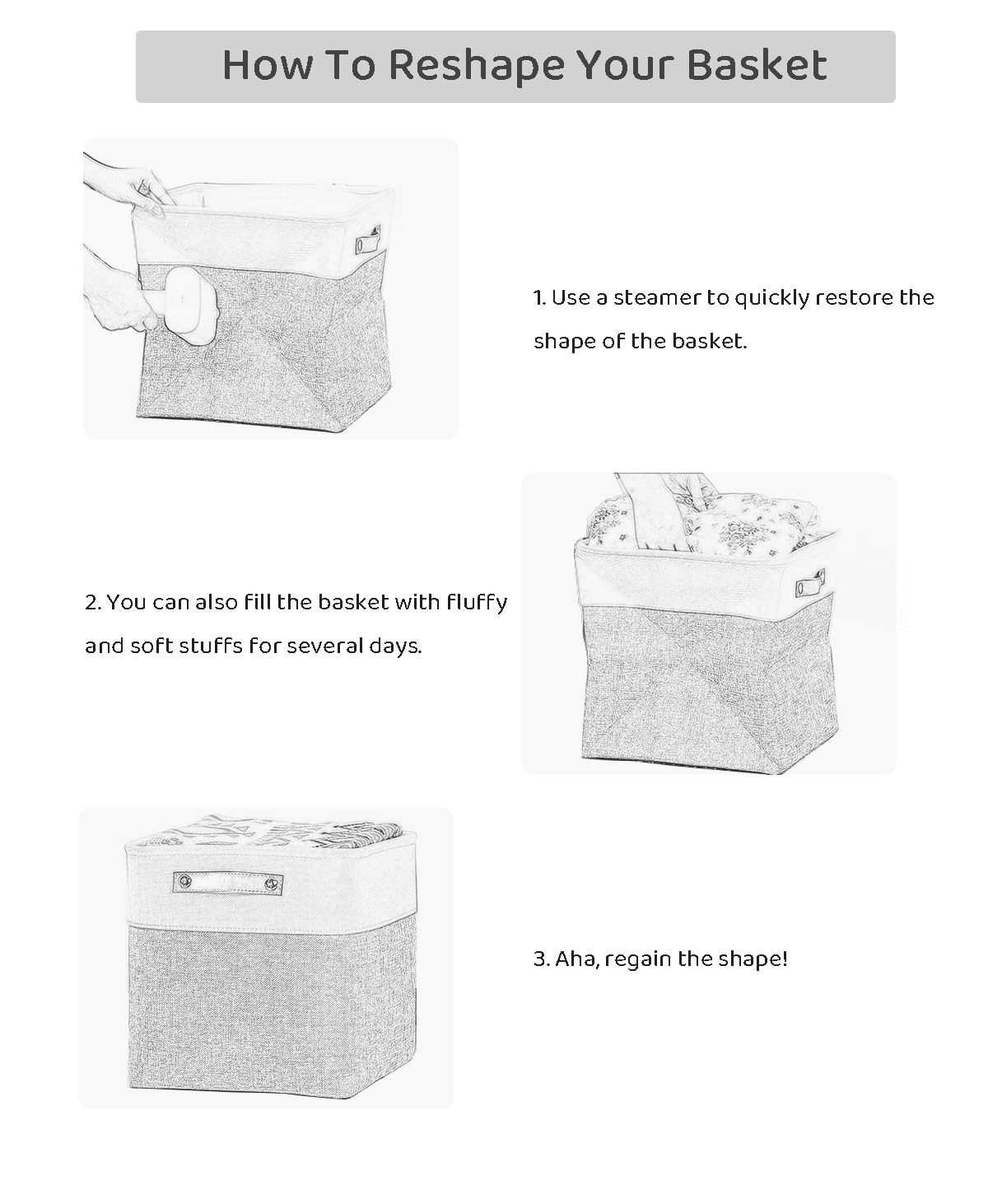 How To Reshape Your Basket

1. Use a steamer to quickly restore the shape of the basket.

2. You can also fill the basket with fluffy and soft stuffs for several days.

3. Aha, regain the shape!