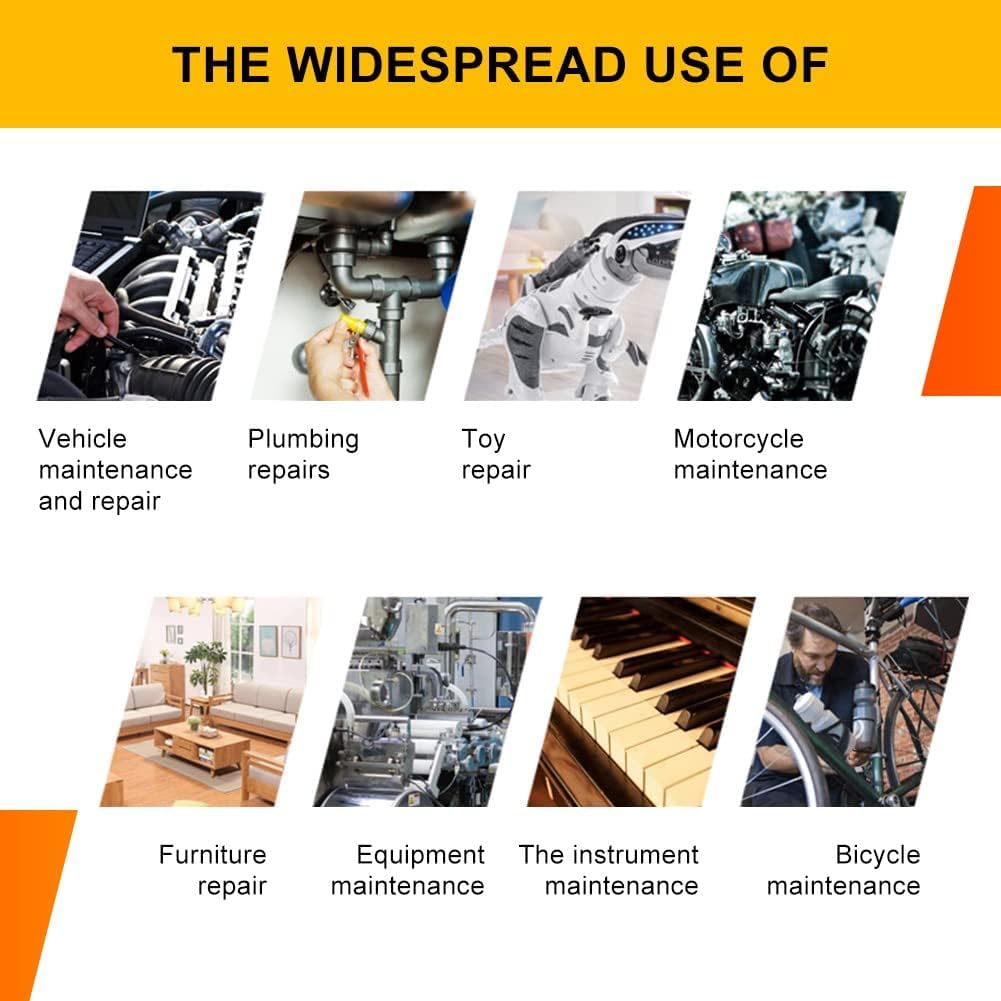 THE WIDESPREAD USE OF

Vehicle maintenance and repair

Plumbing repairs

Toy repair

Motorcycle maintenance

Furniture repair

Equipment maintenance

The instrument maintenance

Bicycle maintenance