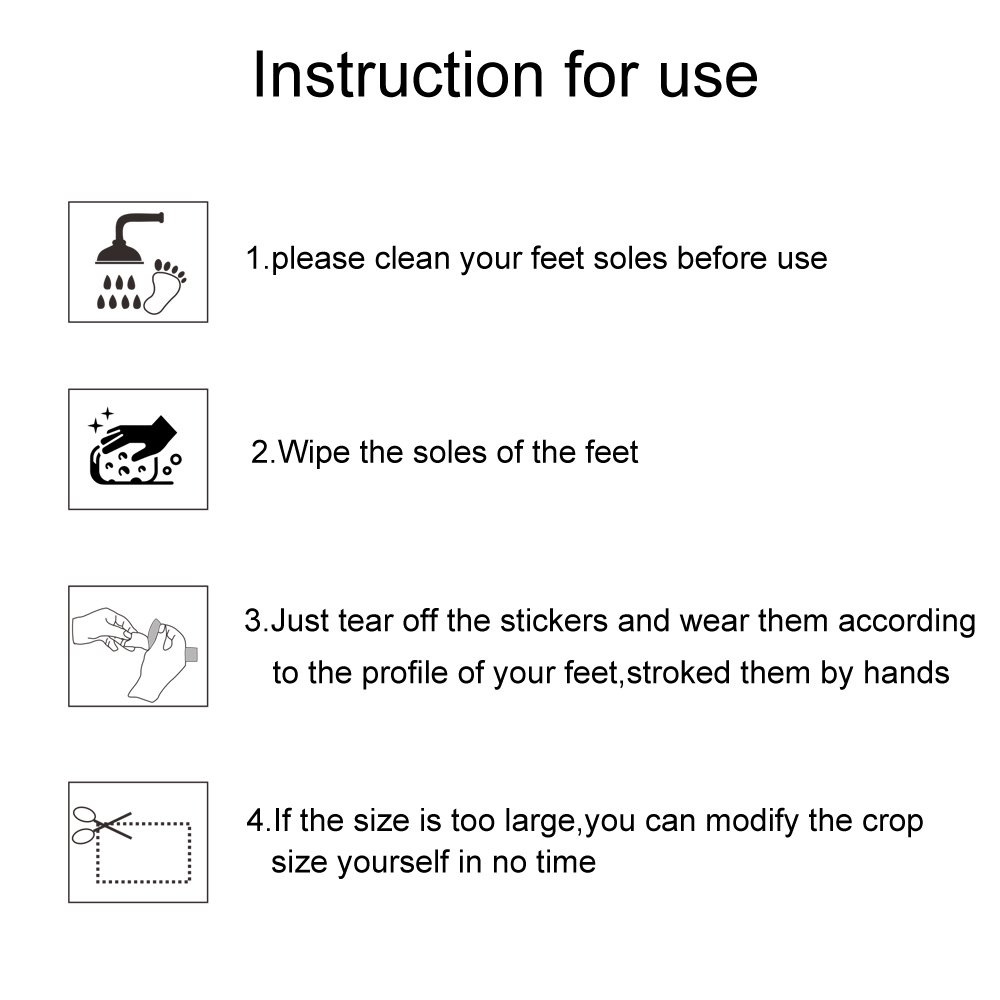 Instruction for use

1.please clean your feet soles before use

2.Wipe the soles of the feet

3.Just tear off the stickers and wear them according to the profile of your feet,stroked them by hands

4.If the size is too large,you can modify the crop size yourself in no time