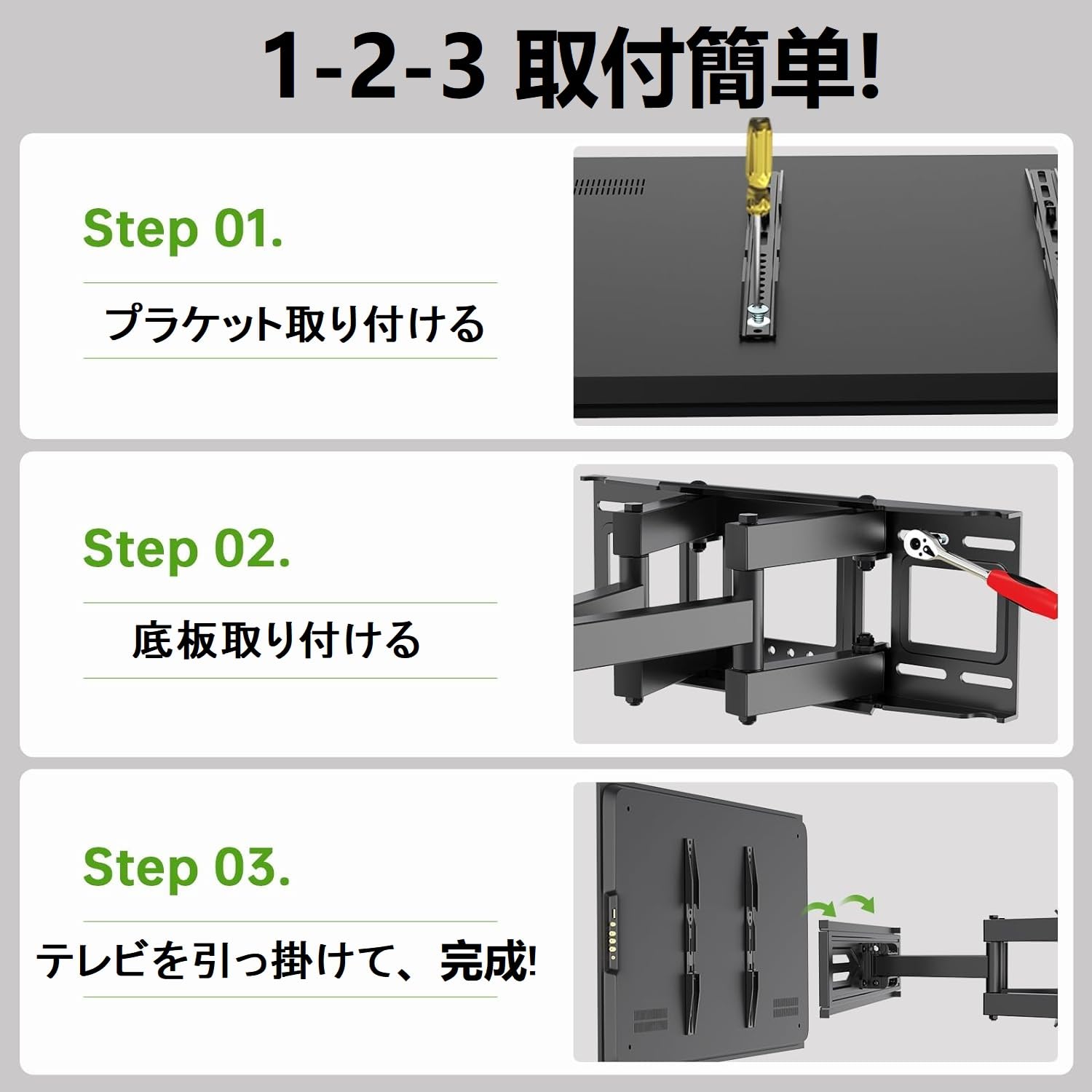 1-2-3 取付簡単!

Step 01.

プラケット取り付ける

Step 02.

底板取り付ける

Step 03.

テレビを引っ掛けて、完成!