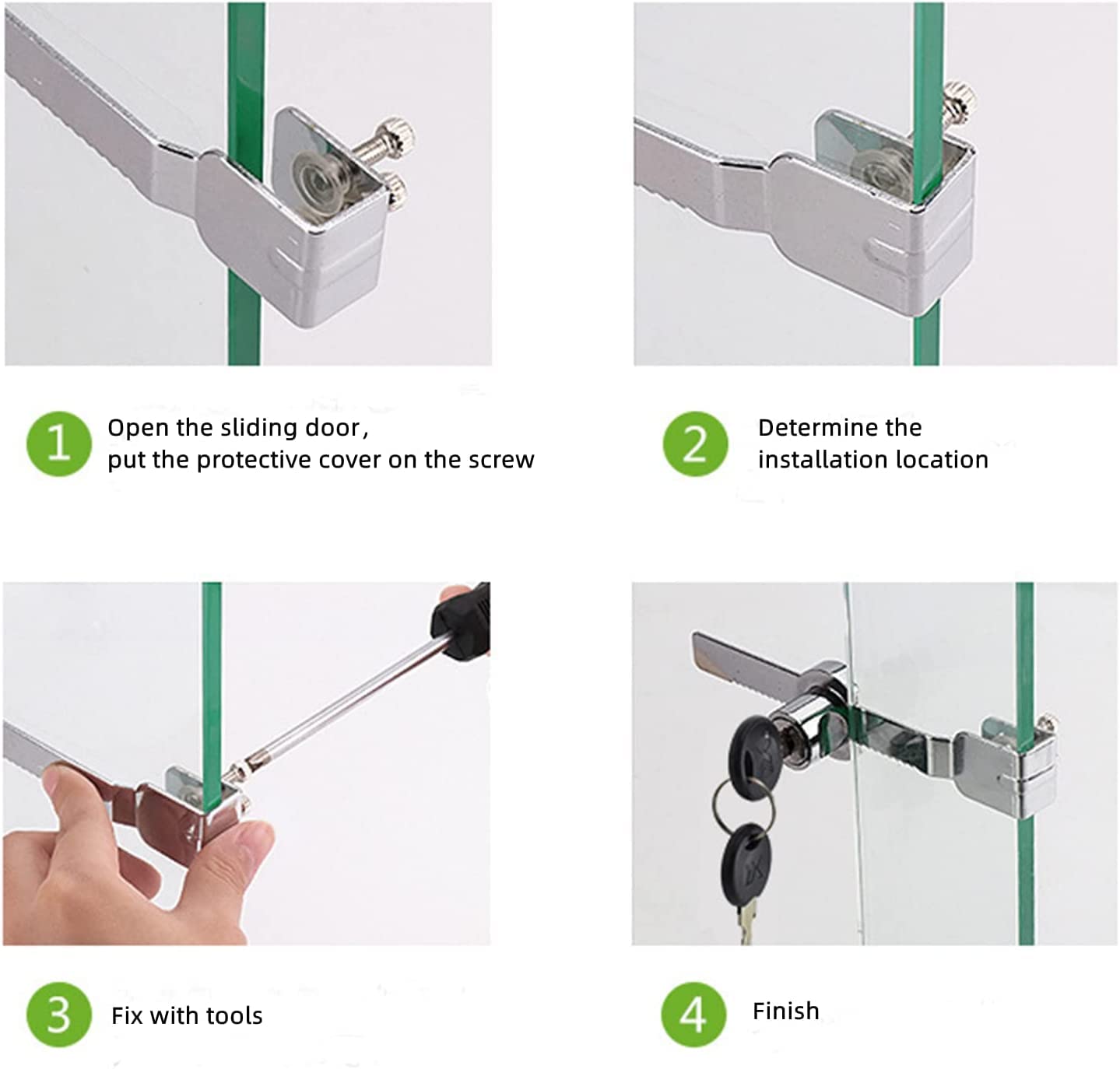 1 Open the sliding door, put the protective cover on the screw

2 Determine the installation location

3 Fix with tools

4 Finish