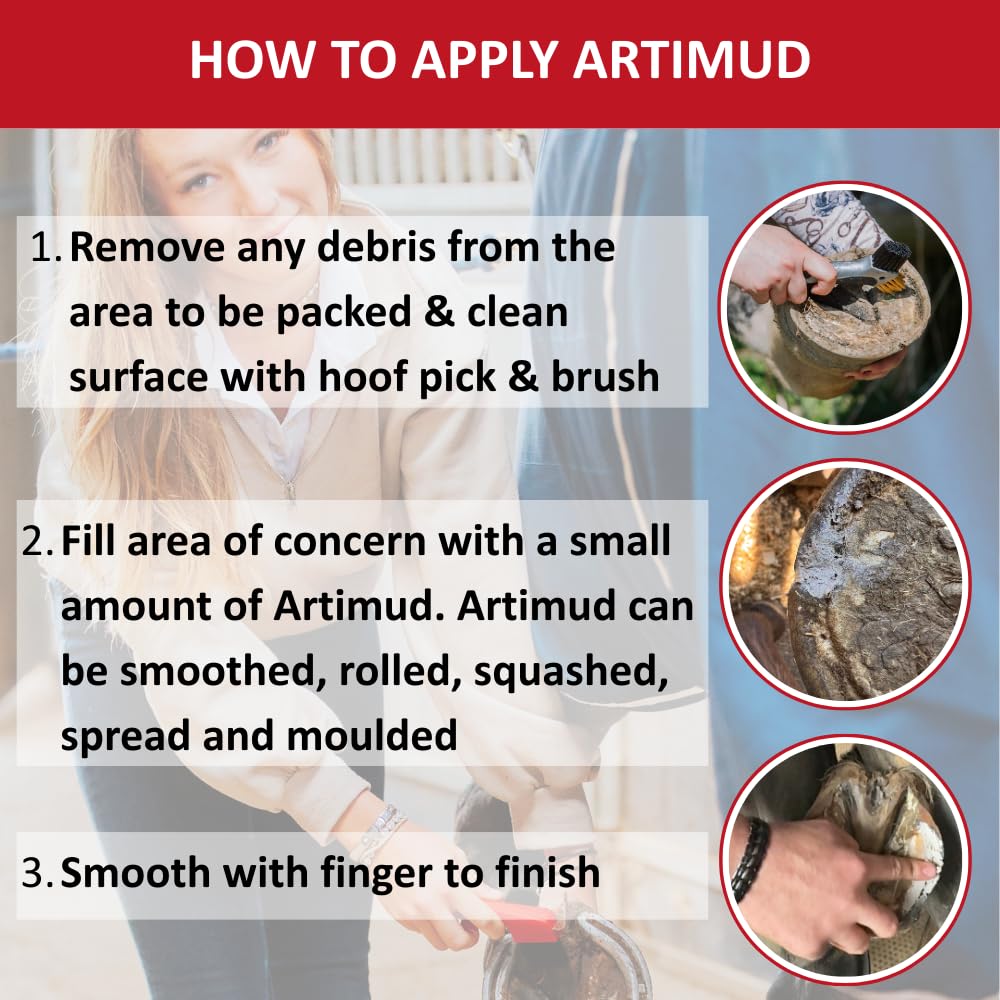 HOW TO APPLY ARTIMUD

1. Remove any debris from the area to be packed & clean surface with hoof pick & brush

2. Fill area of concern with a small amount of Artimud. Artimud can be smoothed, rolled, squashed, spread and moulded

3. Smooth with finger to finish