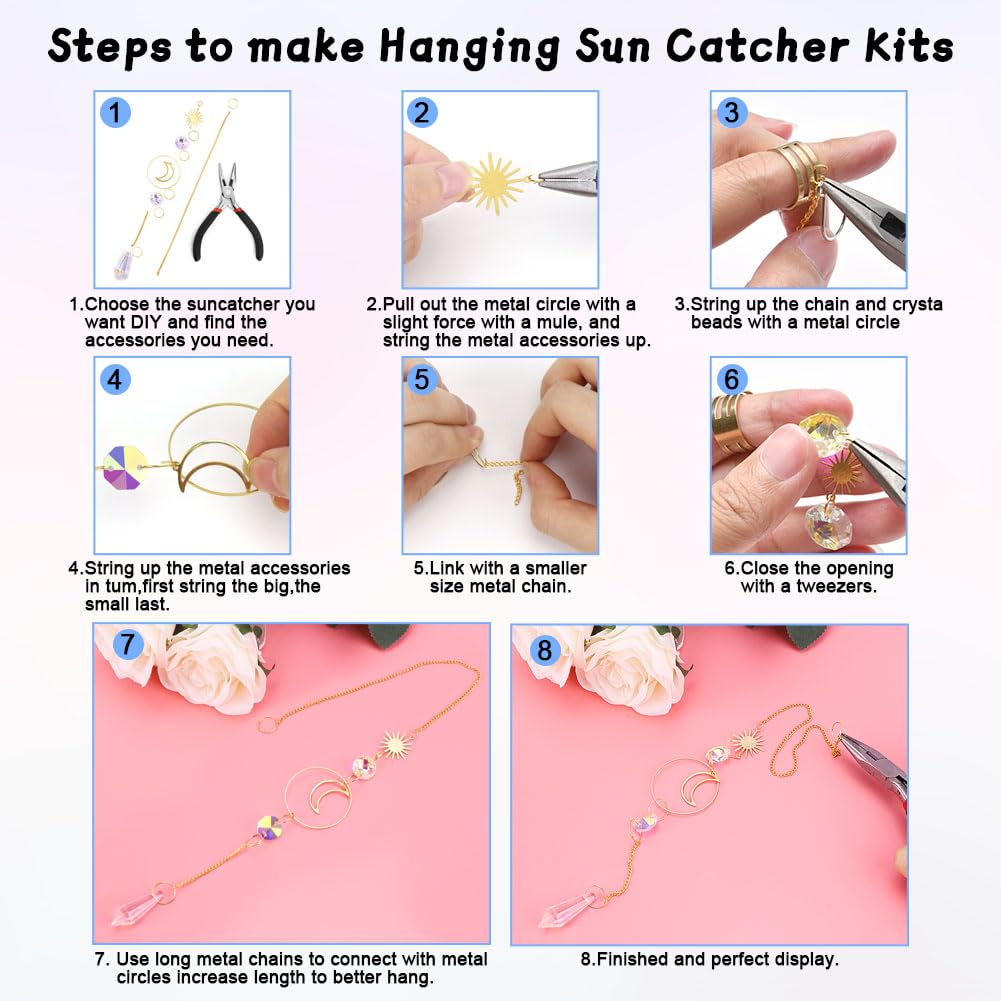 Steps to make Hanging Sun Catcher Kits

1

1.Choose the suncatcher you want DIY and find the accessories you need.

2

2.Pull out the metal circle with a slight force with a mule, and string the metal accessories up.

3

3.String up the chain and crysta beads with a metal circle

4

4.String up the metal accessories in tum,first string the big,the small last.

5

5.Link with a smaller size metal chain.

6

6.Close the opening with a tweezers.

7

7. Use long metal chains to connect with metal circles increase length to better hang.

8

8.Finished and perfect display.