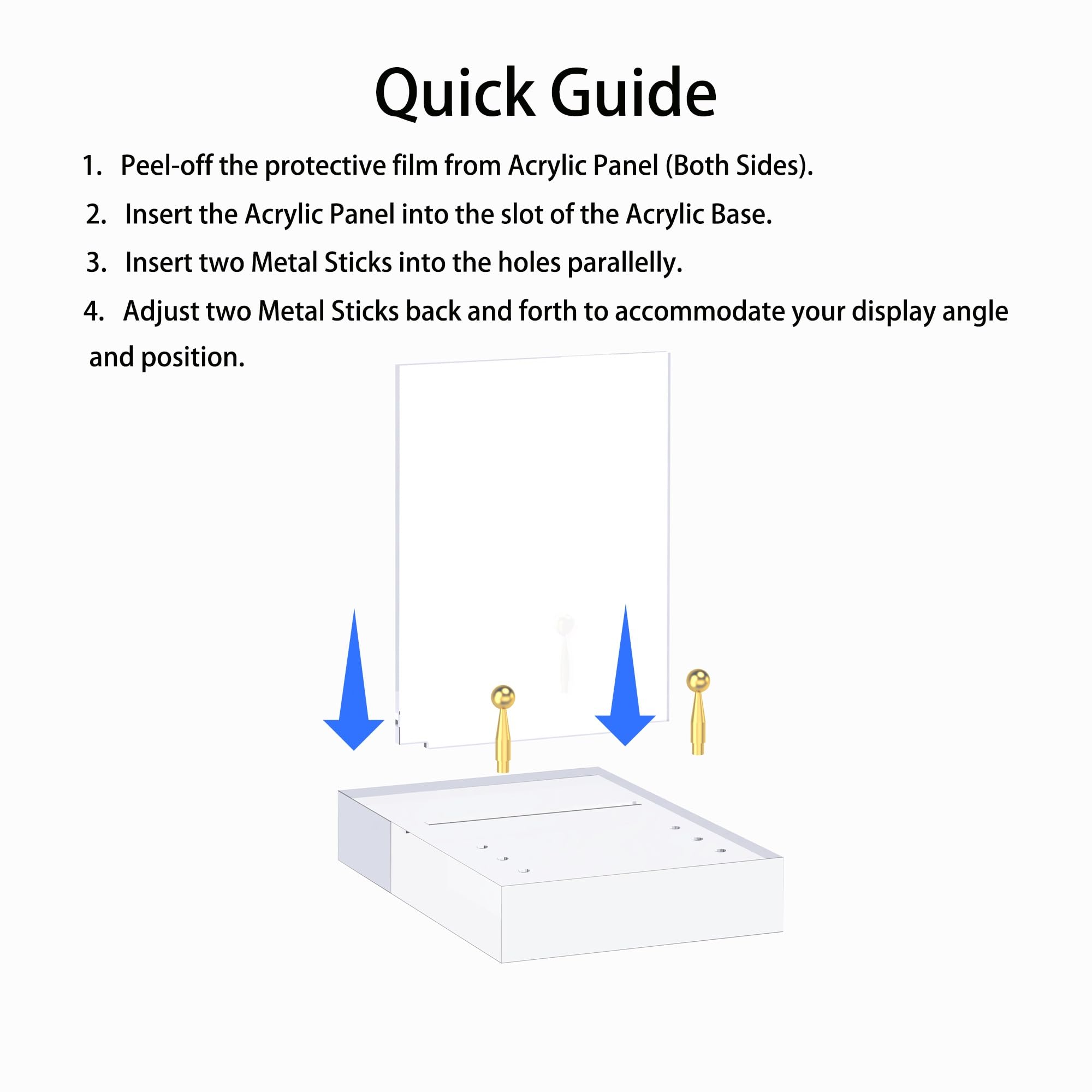 Quick Guide

1. Peel-off the protective film from Acrylic Panel (Both Sides).

2. Insert the Acrylic Panel into the slot of the Acrylic Base.

3. Insert two Metal Sticks into the holes parallelly.

4. Adjust two Metal Sticks back and forth to accommodate your display angle and position.