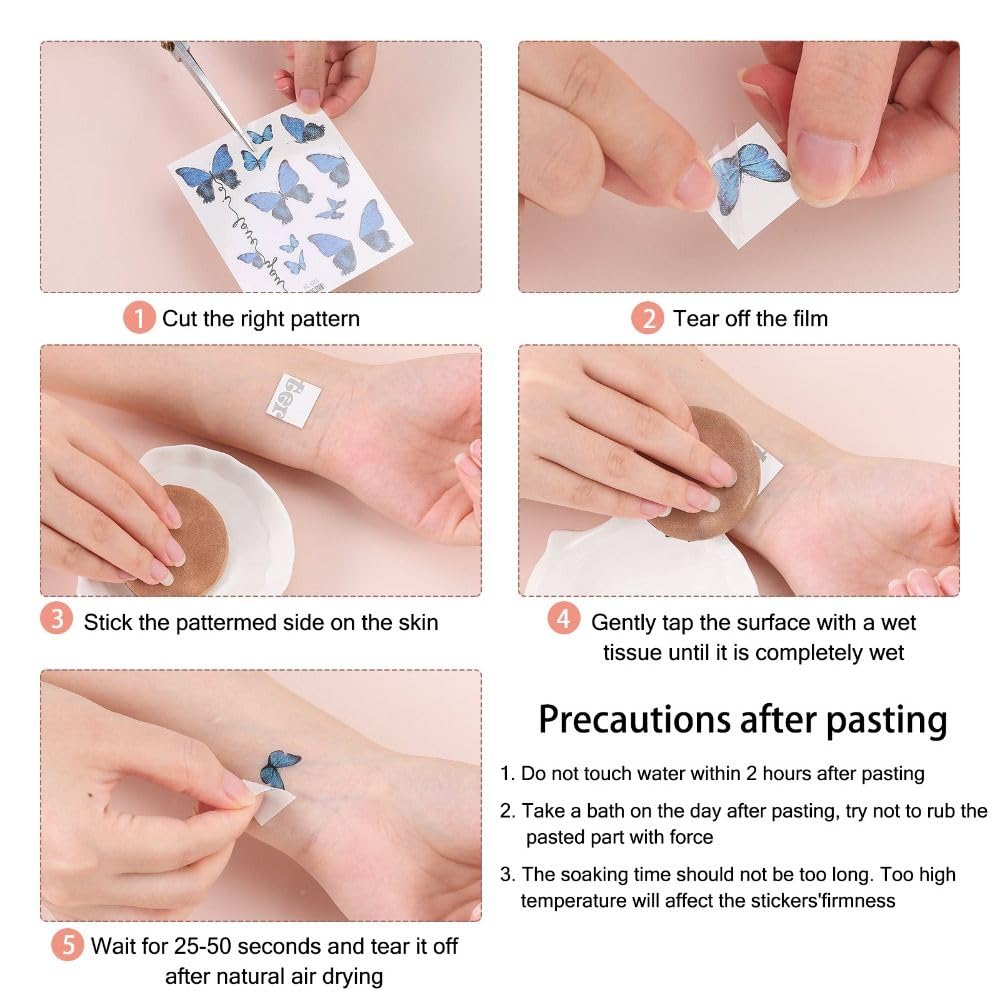 1 Cut the right pattern

2 Tear off the film

3 Stick the pattermed side on the skin

4 Gently tap the surface with a wet tissue until it is completely wet

5 Wait for 25-50 seconds and tear it off after natural air drying

Precautions after pasting

1. Do not touch water within 2 hours after pasting

2. Take a bath on the day after pasting, try not to rub the pasted part with force

3. The soaking time should not be too long. Too high temperature will affect the stickers'firmness