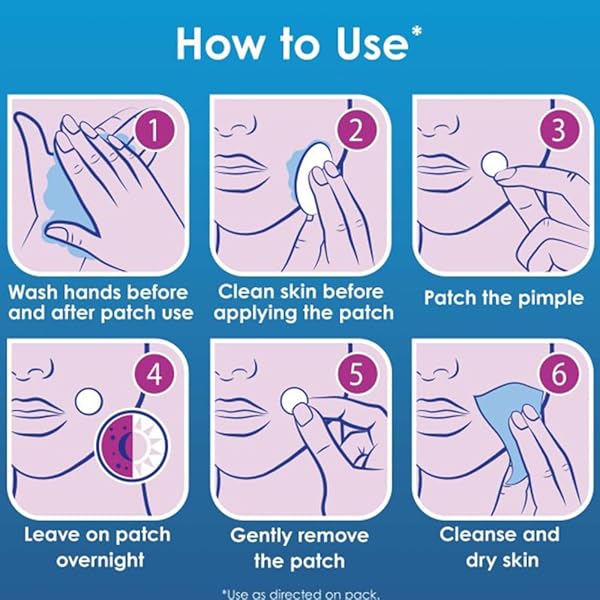 How to Use*

1
Wash hands before and after patch use

2
Clean skin before applying the patch

3
Patch the pimple

4
Leave on patch overnight

5
Gently remove the patch

6
Cleanse and dry skin

*Use as directed on pack.