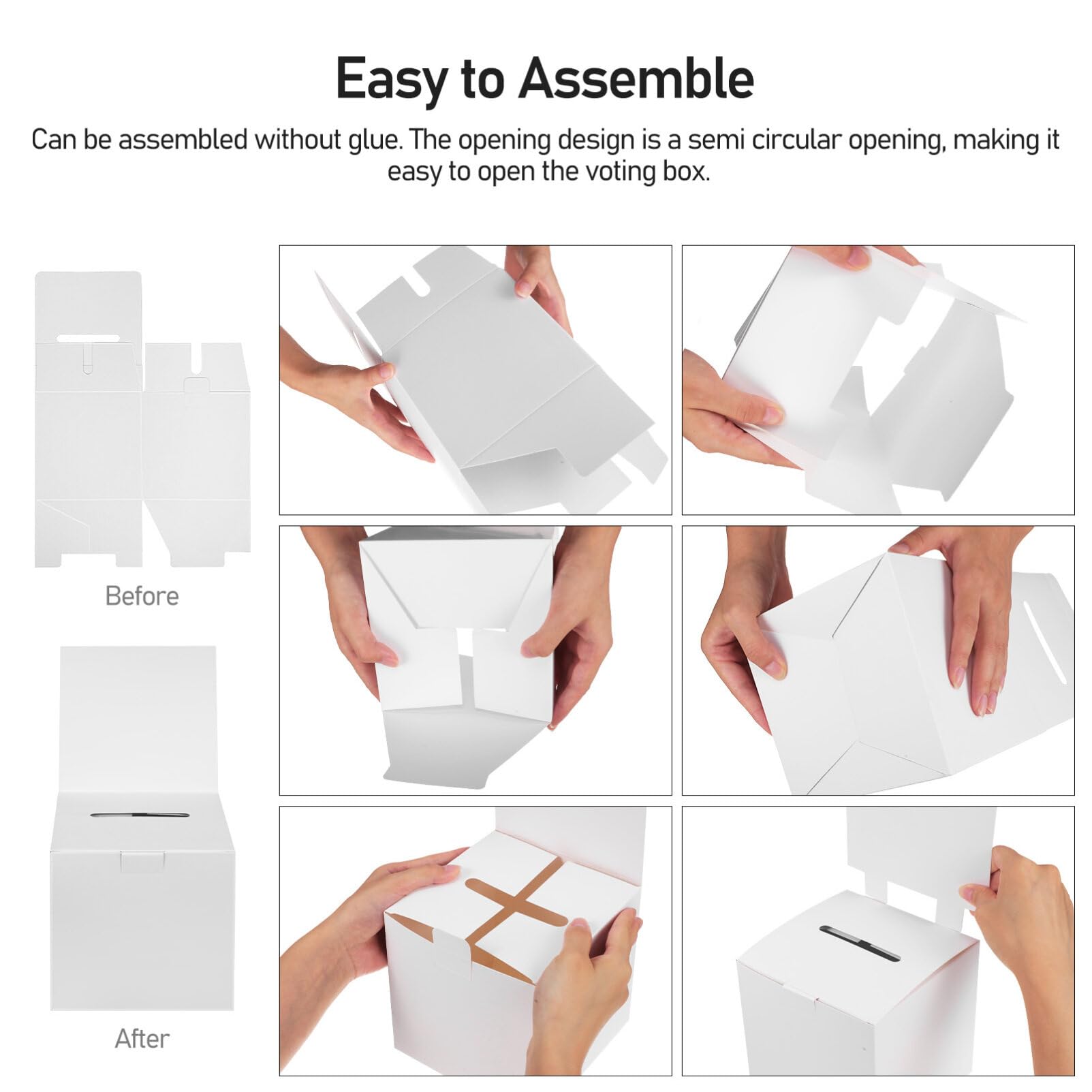 Easy to Assemble

Can be assembled without glue. The opening design is a semi circular opening, making it easy to open the voting box.

Before

After