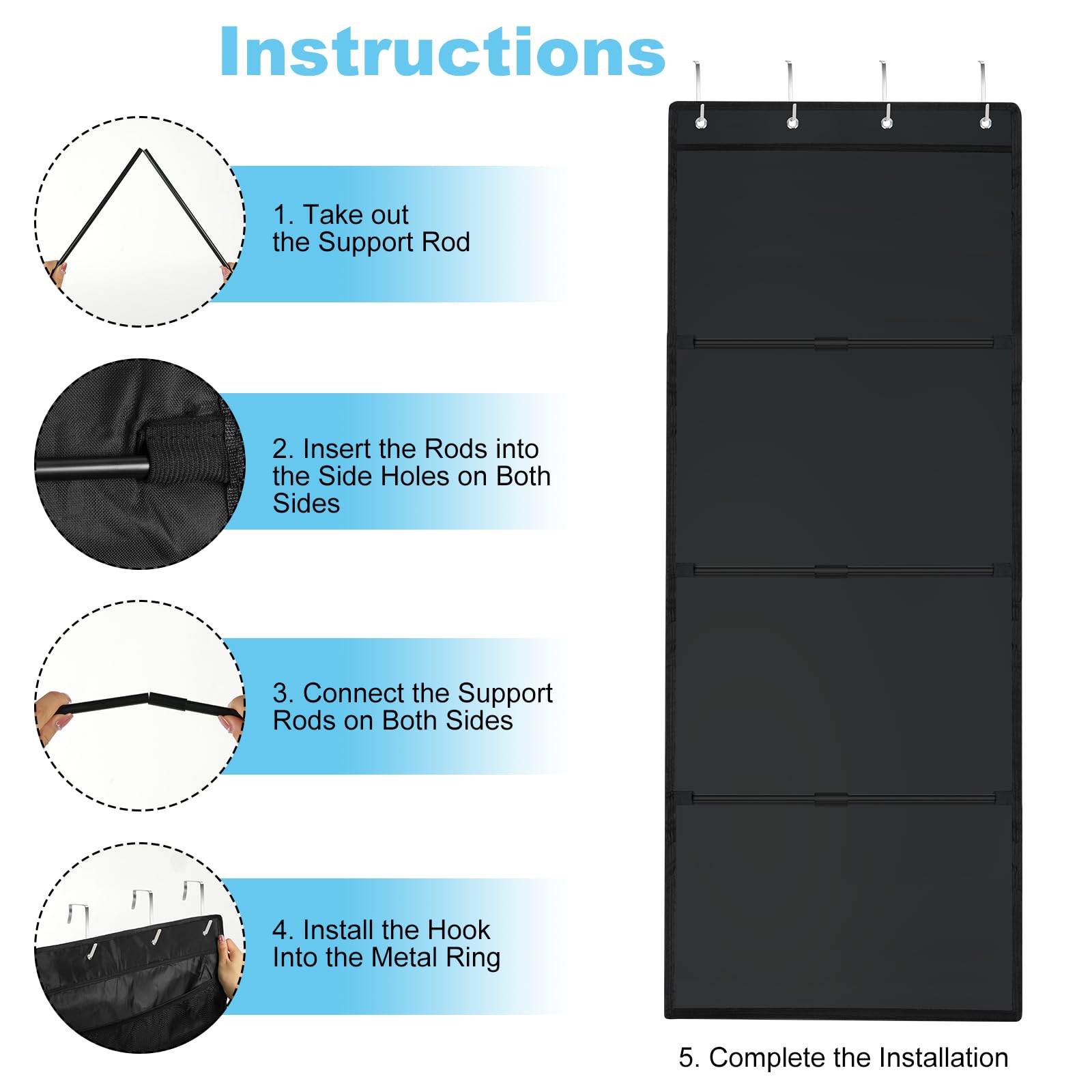 Instructions

1. Take out the Support Rod

2. Insert the Rods into the Side Holes on Both Sides

3. Connect the Support Rods on Both Sides

4. Install the Hook Into the Metal Ring

5. Complete the Installation