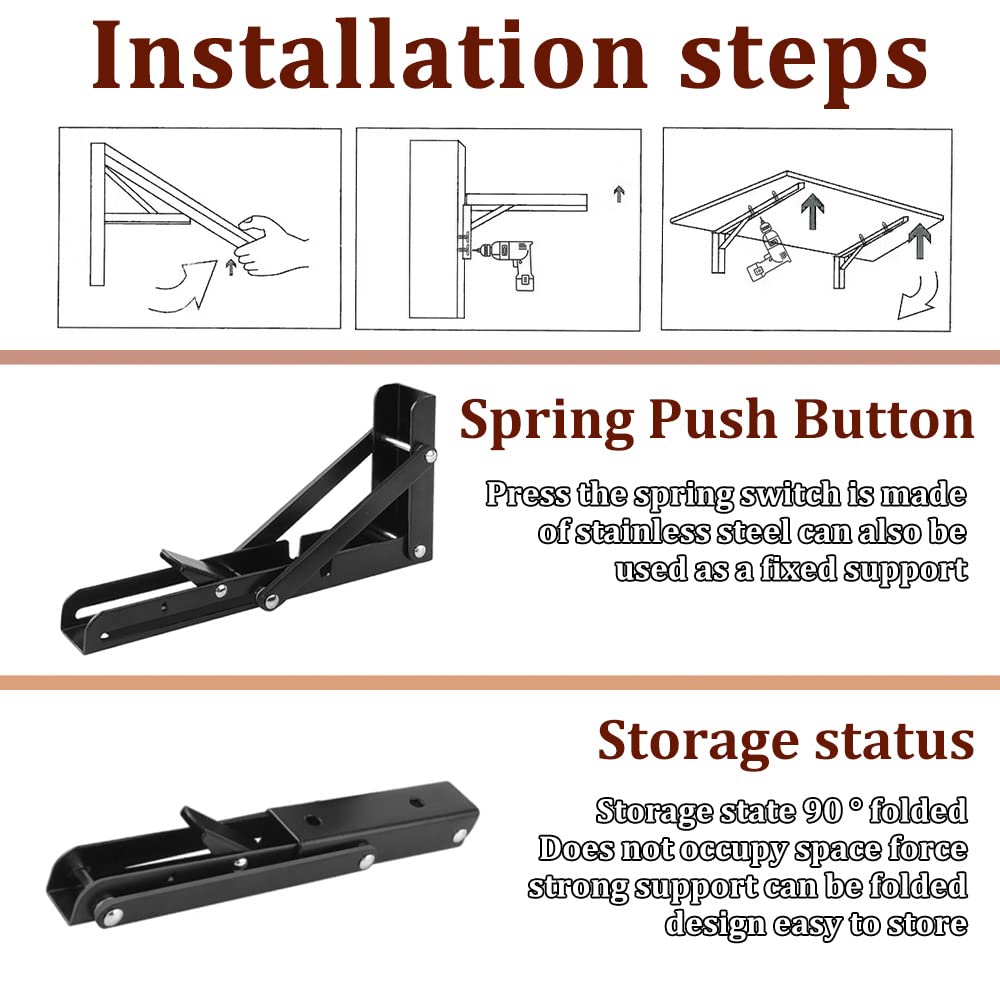 Installation steps

Spring Push Button

Press the spring switch is made of stainless steel can also be used as a fixed support

Storage status

Storage state 90 ° folded Does not occupy space force strong support can be folded design easy to store