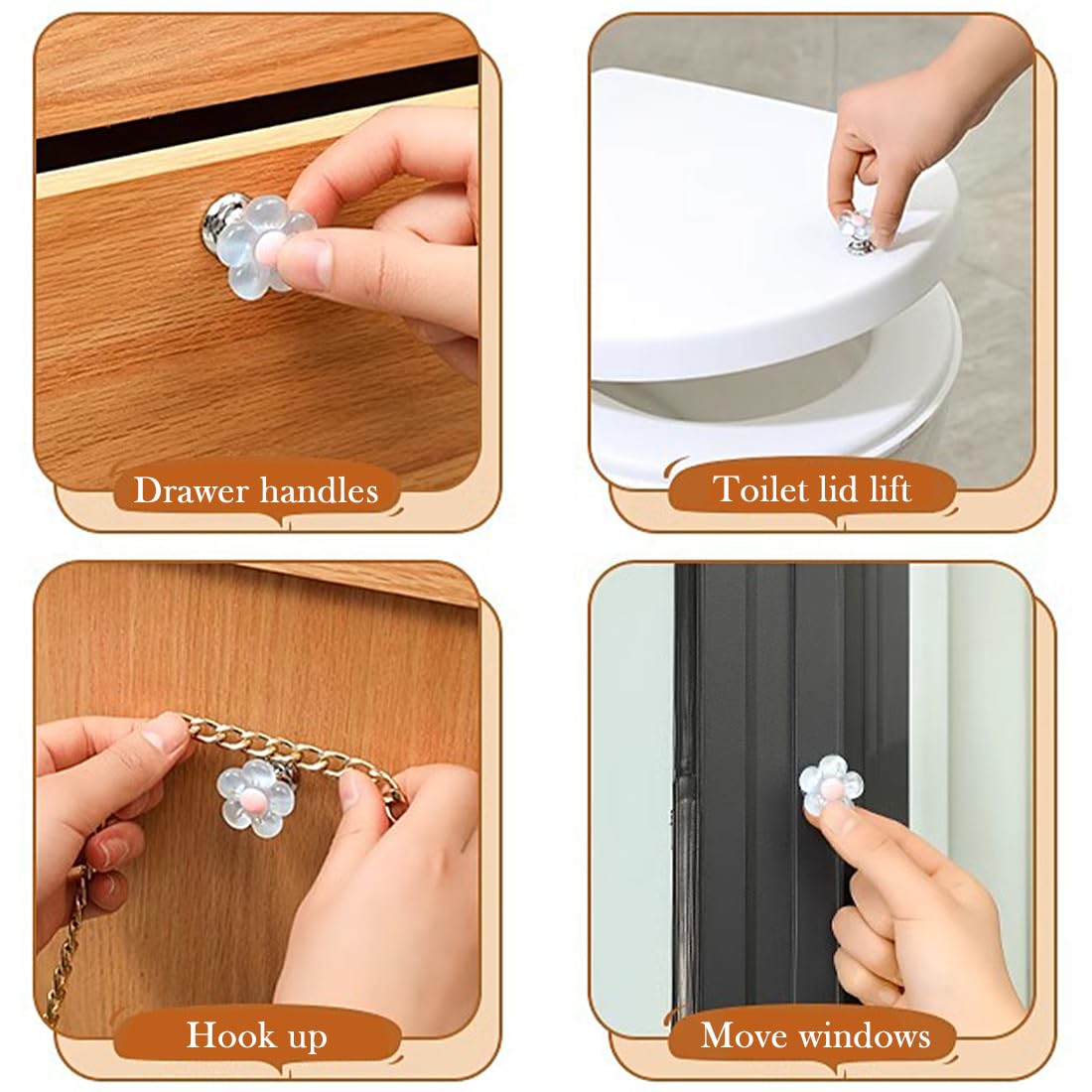 Drawer handles

Toilet lid lift

Hook up

Move windows