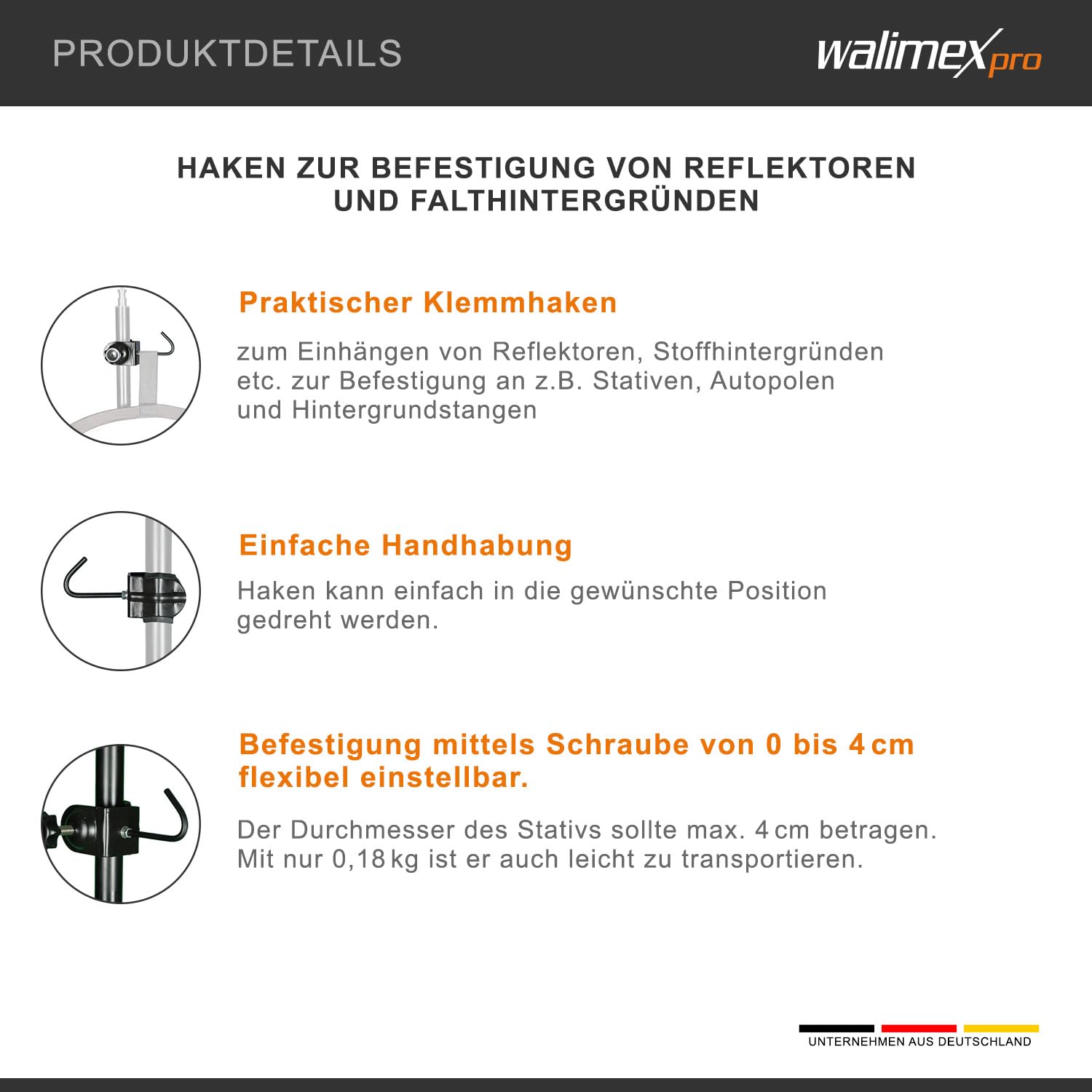 PRODUKTDETAILS

walimex pro

HAKEN ZUR BEFESTIGUNG VON REFLEKTOREN UND FALTHINTERGRÜNDEN

Praktischer Klemmhaken

zum Einhängen von Reflektoren, Stoffhintergründen etc. zur Befestigung an z.B. Stativen, Autopolen und Hintergrundstangen

Einfache Handhabung

Haken kann einfach in die gewünschte Position gedreht werden.

Befestigung mittels Schraube von 0 bis 4 cm flexibel einstellbar.

Der Durchmesser des Stativs sollte max. 4 cm betragen. Mit nur 0,18 kg ist er auch leicht zu transportieren.

UNTERNEHMEN AUS DEUTSCHLAND