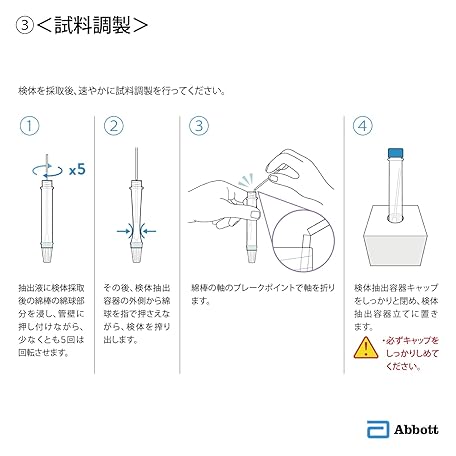 ③＜試料調製＞

検体を採取後、速やかに試料調製を行ってください。

①

x5

抽出液に検体採取後の綿棒の綿球部分を浸し、管壁に押し付けながら、少なくとも5回は回転させます。

②

その後、検体抽出容器の外側から綿球を指で押さえながら、検体を搾り出します。

③

綿棒の軸のブレークポイントで軸を折ります。

④

検体抽出容器キャップをしっかりと閉め、検体抽出容器立てに置きます。

・必ずキャップをしっかりしめてください。

Abbott