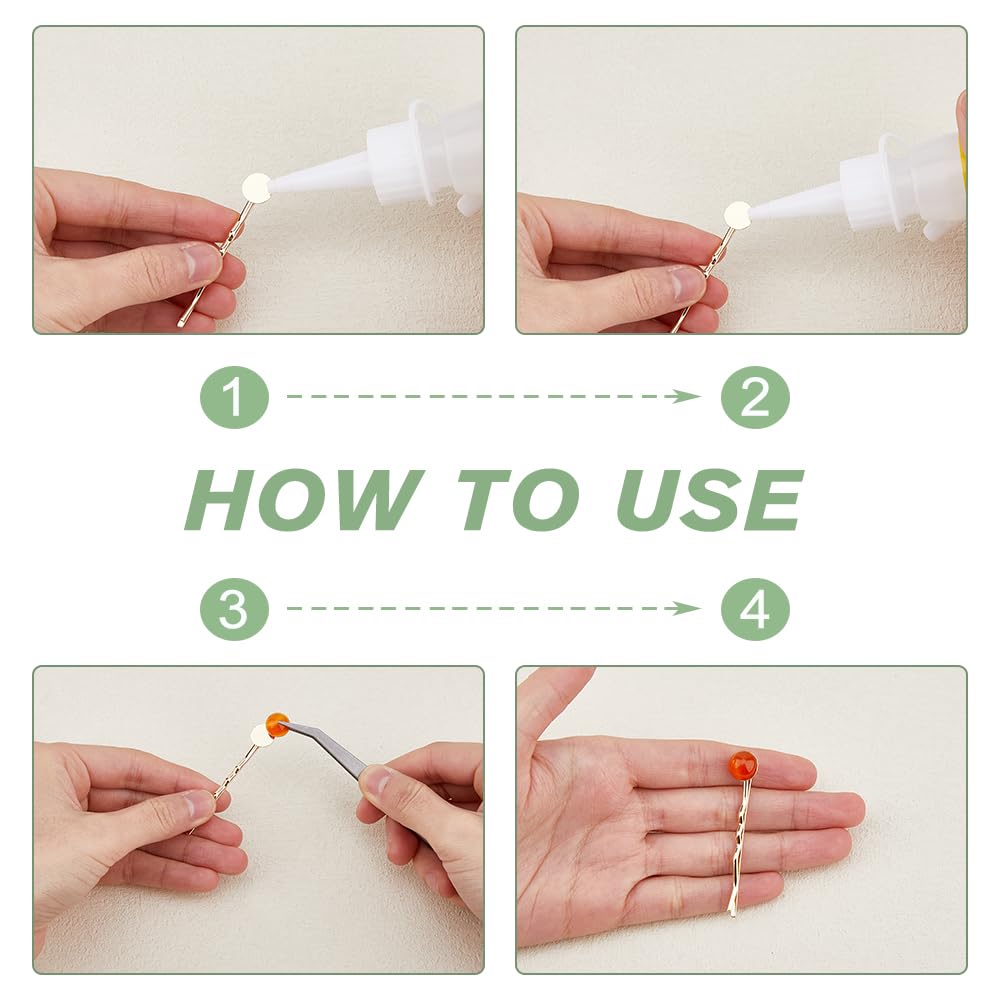 1

2

HOW TO USE

3

4