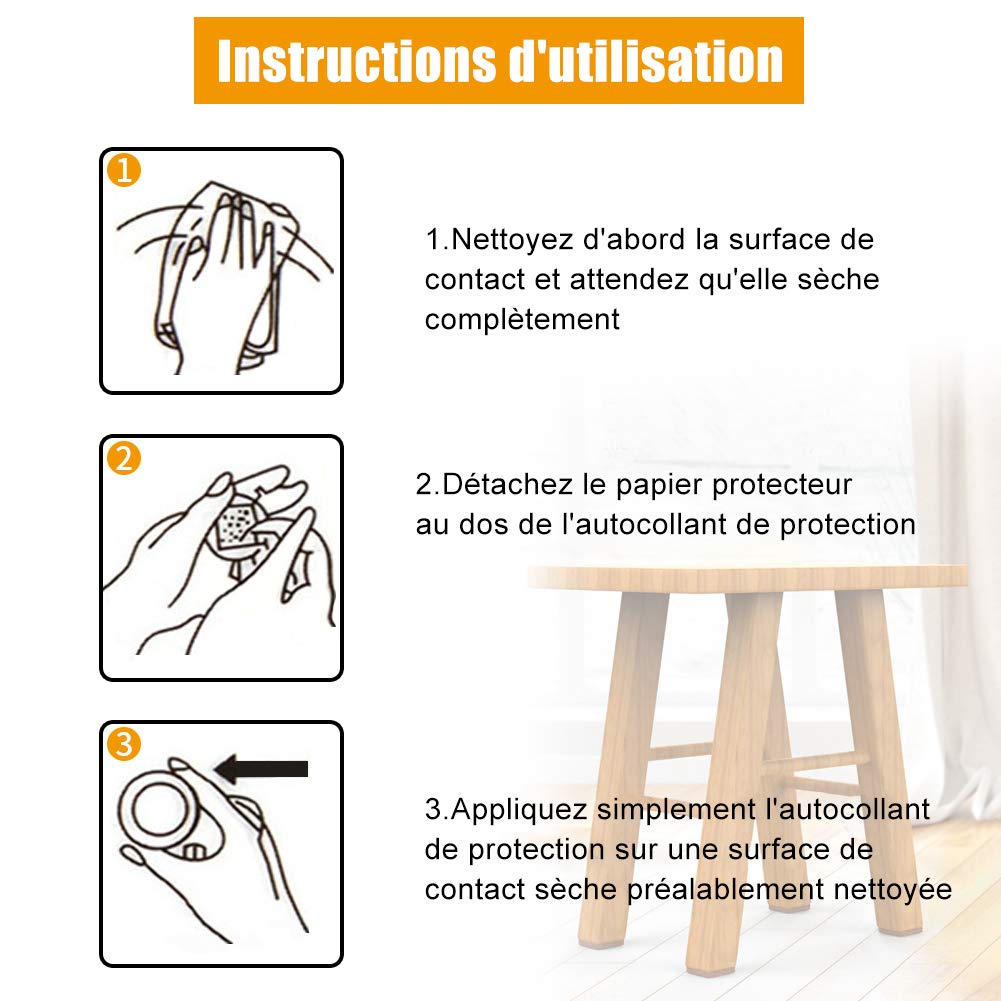 Instructions d'utilisation

1

1.Nettoyez d'abord la surface de contact et attendez qu'elle sèche complètement

2

2.Détachez le papier protecteur au dos de l'autocollant de protection

3

3.Appliquez simplement l'autocollant de protection sur une surface de contact sèche préalablement nettoyée