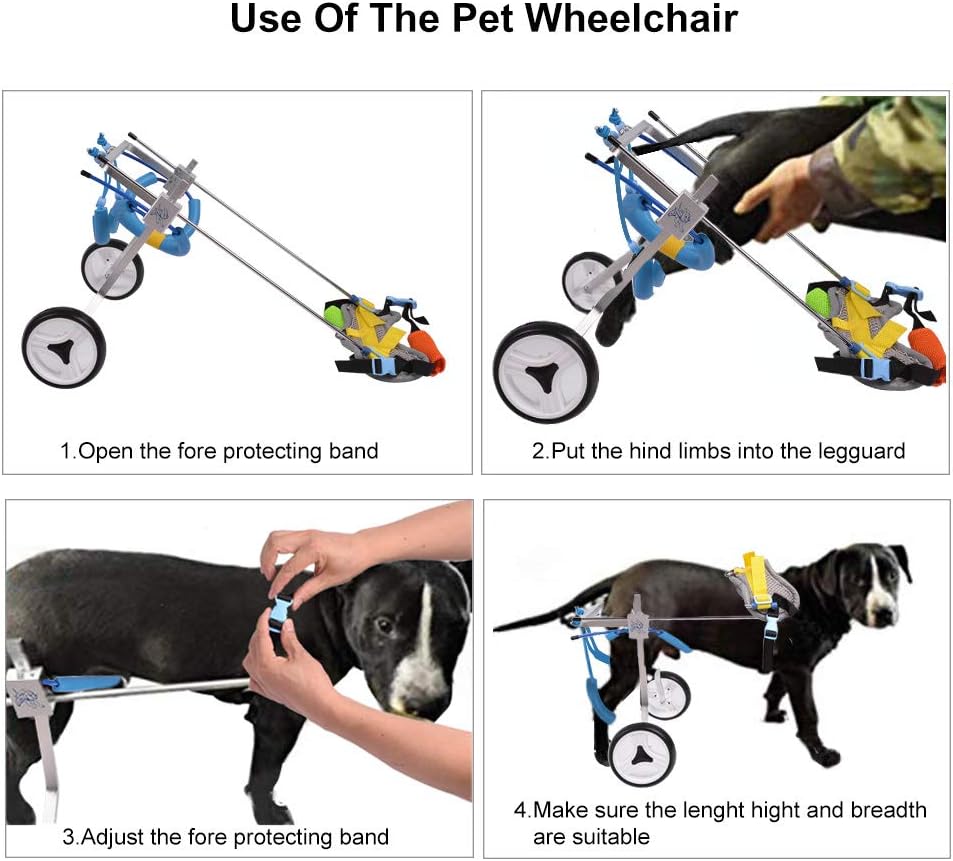 Use Of The Pet Wheelchair

1.Open the fore protecting band

2.Put the hind limbs into the legguard

3.Adjust the fore protecting band

4.Make sure the lenght hight and breadth are suitable