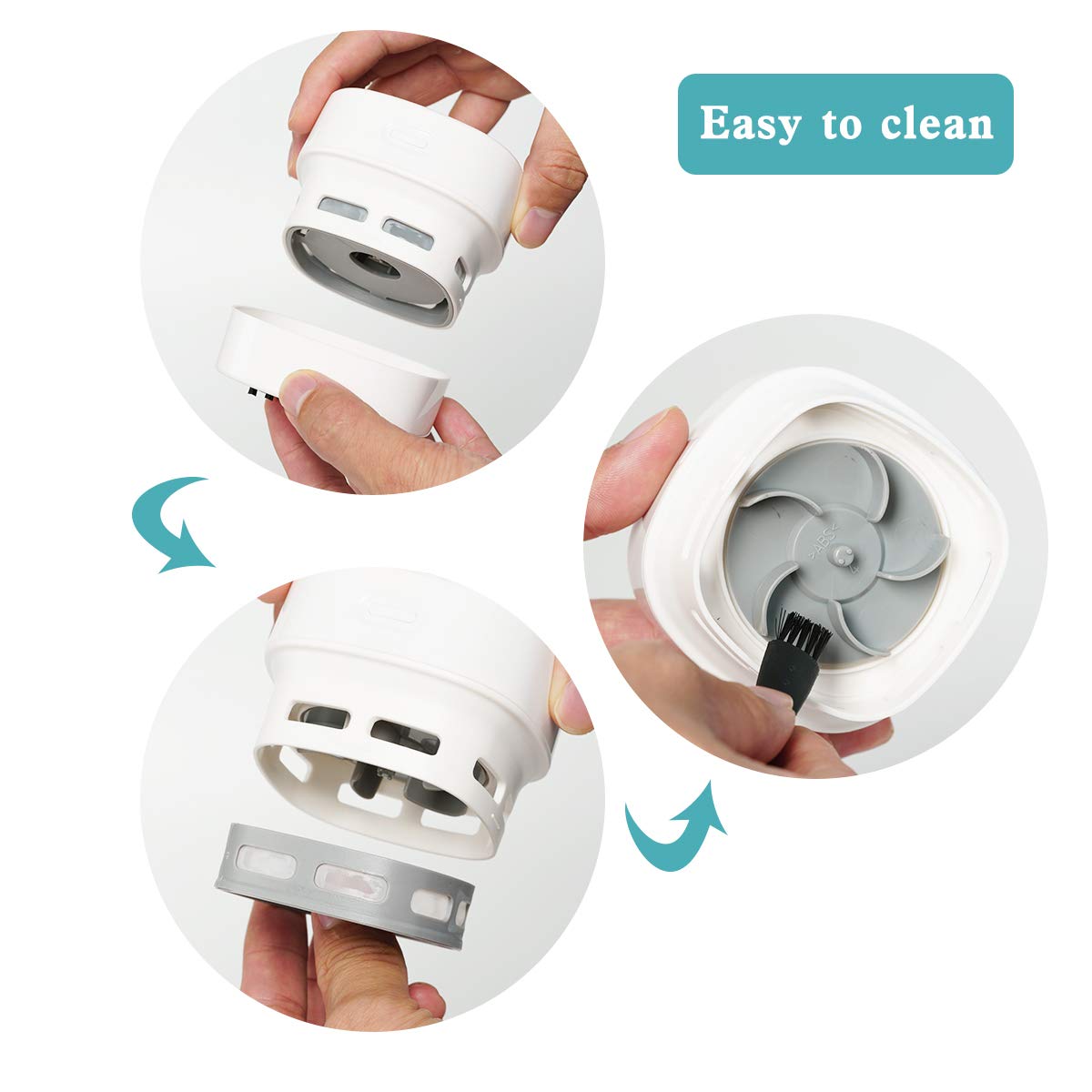 Easy to clean

>ABS<