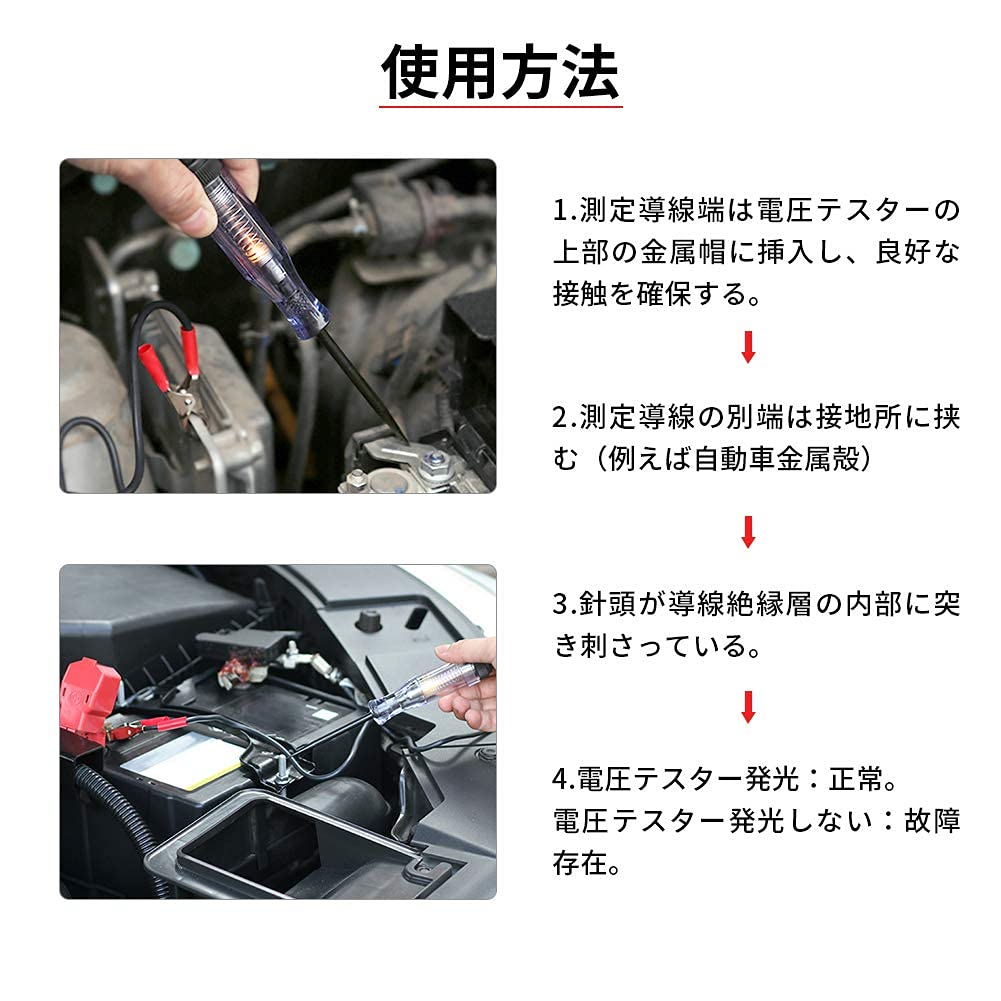 使用方法

1.測定導線端は電圧テスターの上部の金属帽に挿入し、良好な接触を確保する。

2.測定導線の別端は接地所に挟む（例えば自動車金属殻）

3.針頭が導線絶縁層の内部に突き刺さっている。

4.電圧テスター発光：正常。
電圧テスター発光しない：故障存在。