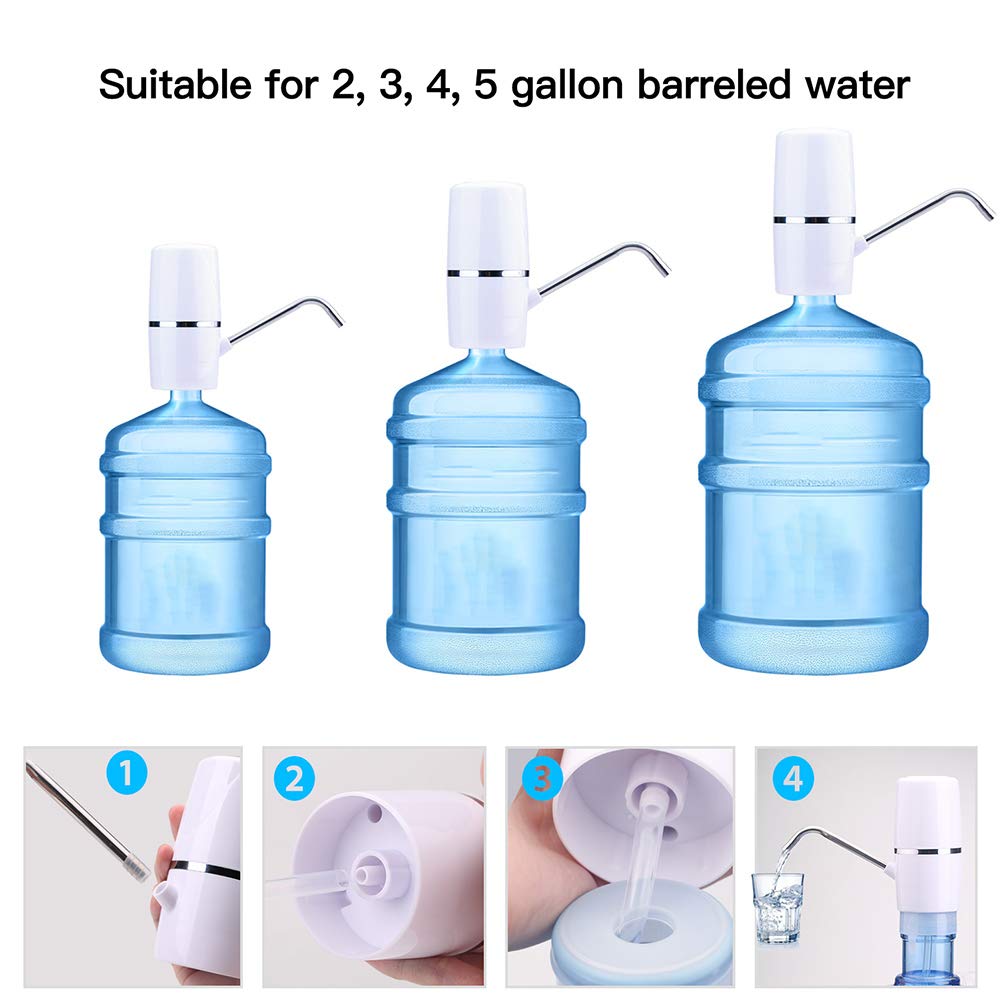 Suitable for 2, 3, 4, 5 gallon barreled water

1

2

3

4