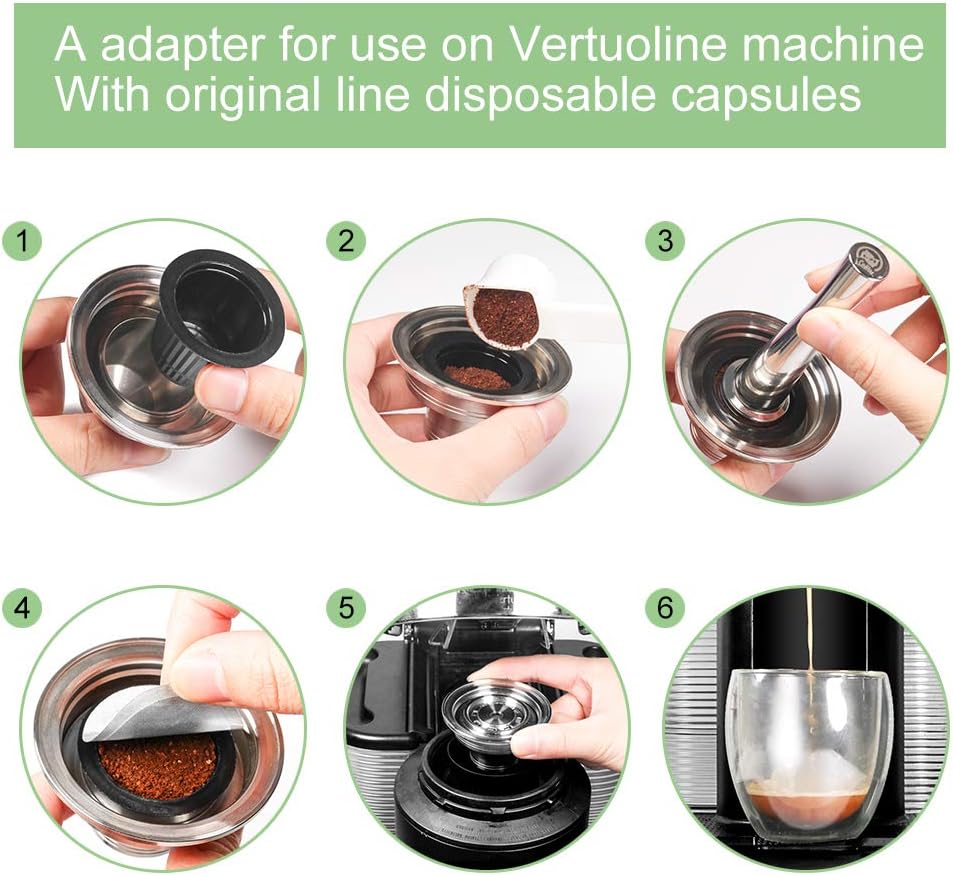 A adapter for use on Vertuoline machine
With original line disposable capsules

1

2

3

4

5

6