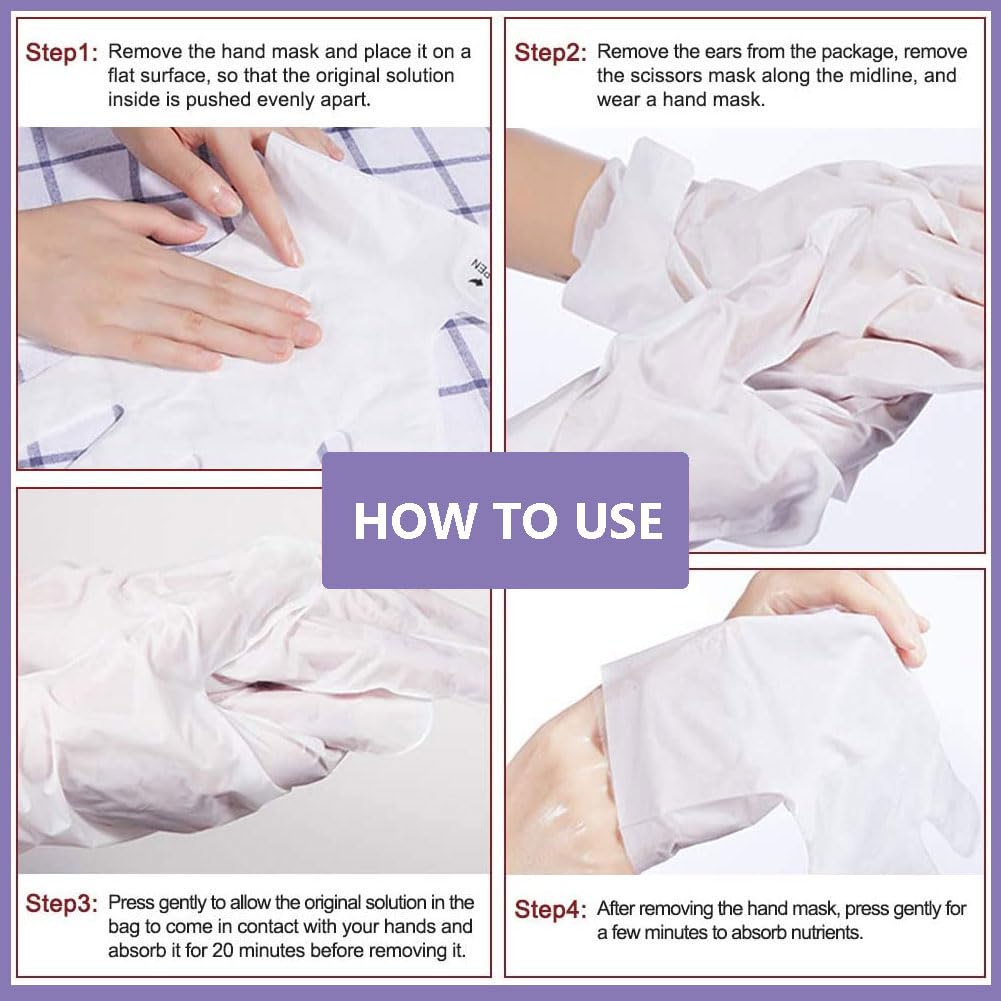 Step1: Remove the hand mask and place it on a flat surface, so that the original solution inside is pushed evenly apart.

Step2: Remove the ears from the package, remove the scissors mask along the midline, and wear a hand mask.

HOW TO USE

Step3: Press gently to allow the original solution in the bag to come in contact with your hands and absorb it for 20 minutes before removing it.

Step4: After removing the hand mask, press gently for a few minutes to absorb nutrients.