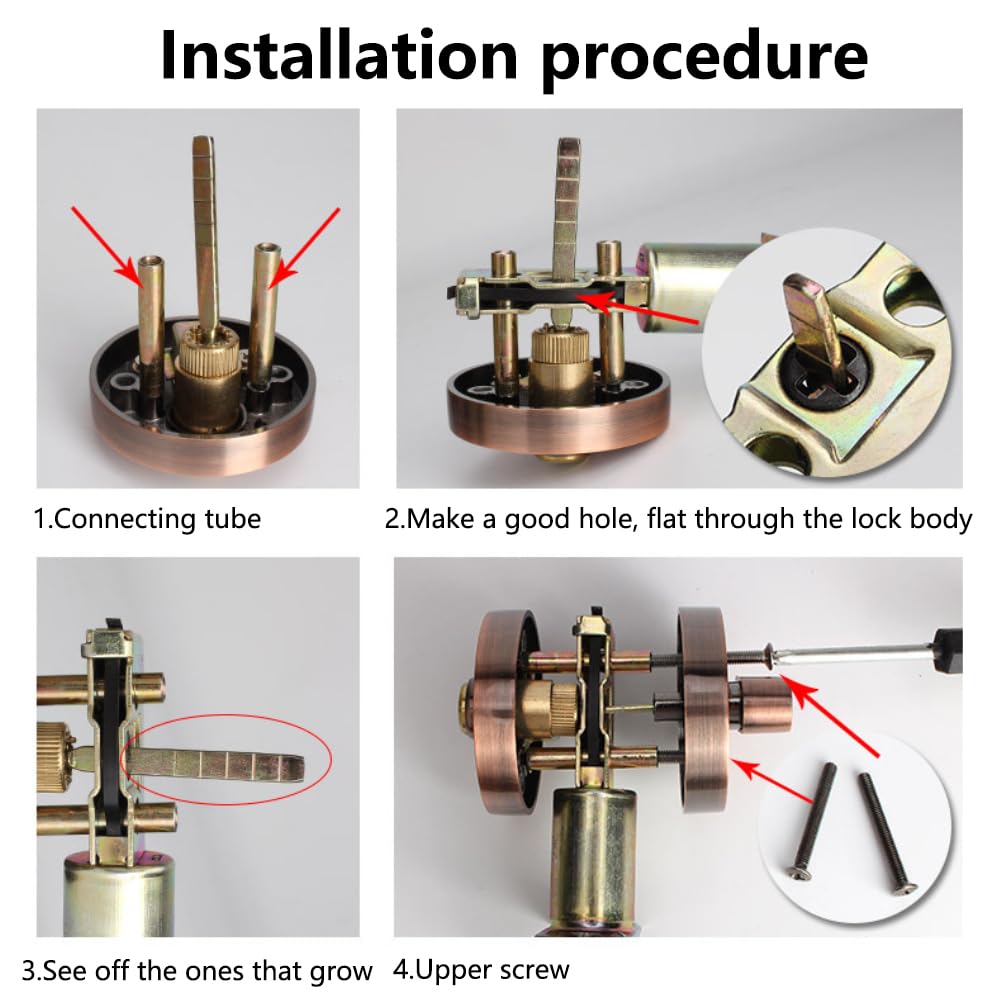 Installation procedure

1.Connecting tube

2.Make a good hole, flat through the lock body

3.See off the ones that grow

4.Upper screw