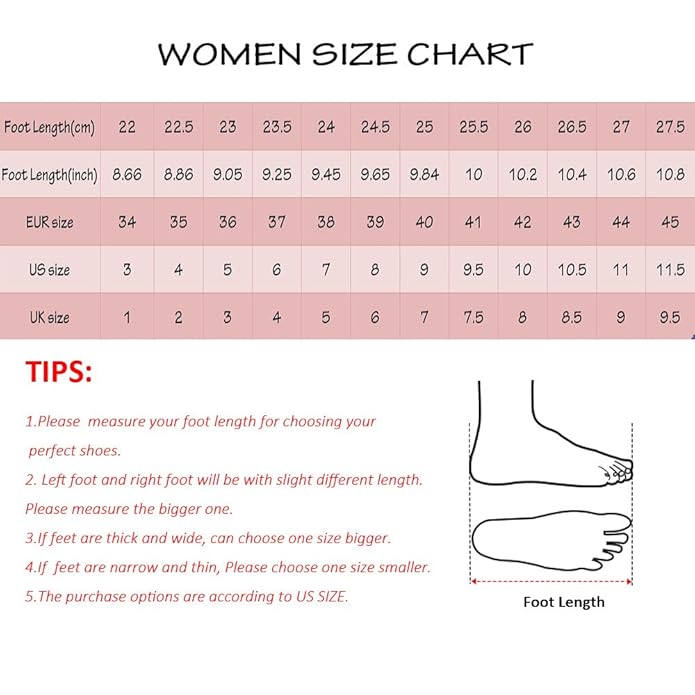 WOMEN SIZE CHART

| Foot Length(cm) | 22 | 22.5 | 23 | 23.5 | 24 | 24.5 | 25 | 25.5 | 26 | 26.5 | 27 | 27.5 |
|---|---|---|---|---|---|---|---|---|---|---|---|---|
| Foot Length(inch) | 8.66 | 8.86 | 9.05 | 9.25 | 9.45 | 9.65 | 9.84 | 10 | 10.2 | 10.4 | 10.6 | 10.8 |
| EUR size | 34 | 35 | 36 | 37 | 38 | 39 | 40 | 41 | 42 | 43 | 44 | 45 |
| US size | 3 | 4 | 5 | 6 | 7 | 8 | 9 | 9.5 | 10 | 10.5 | 11 | 11.5 |
| UK size | 1 | 2 | 3 | 4 | 5 | 6 | 7 | 7.5 | 8 | 8.5 | 9 | 9.5 |

TIPS:

1.Please measure your foot length for choosing your perfect shoes.
2. Left foot and right foot will be with slight different length. Please measure the bigger one.
3.If feet are thick and wide, can choose one size bigger.
4.If feet are narrow and thin, Please choose one size smaller.
5.The purchase options are according to US SIZE.

Foot Length