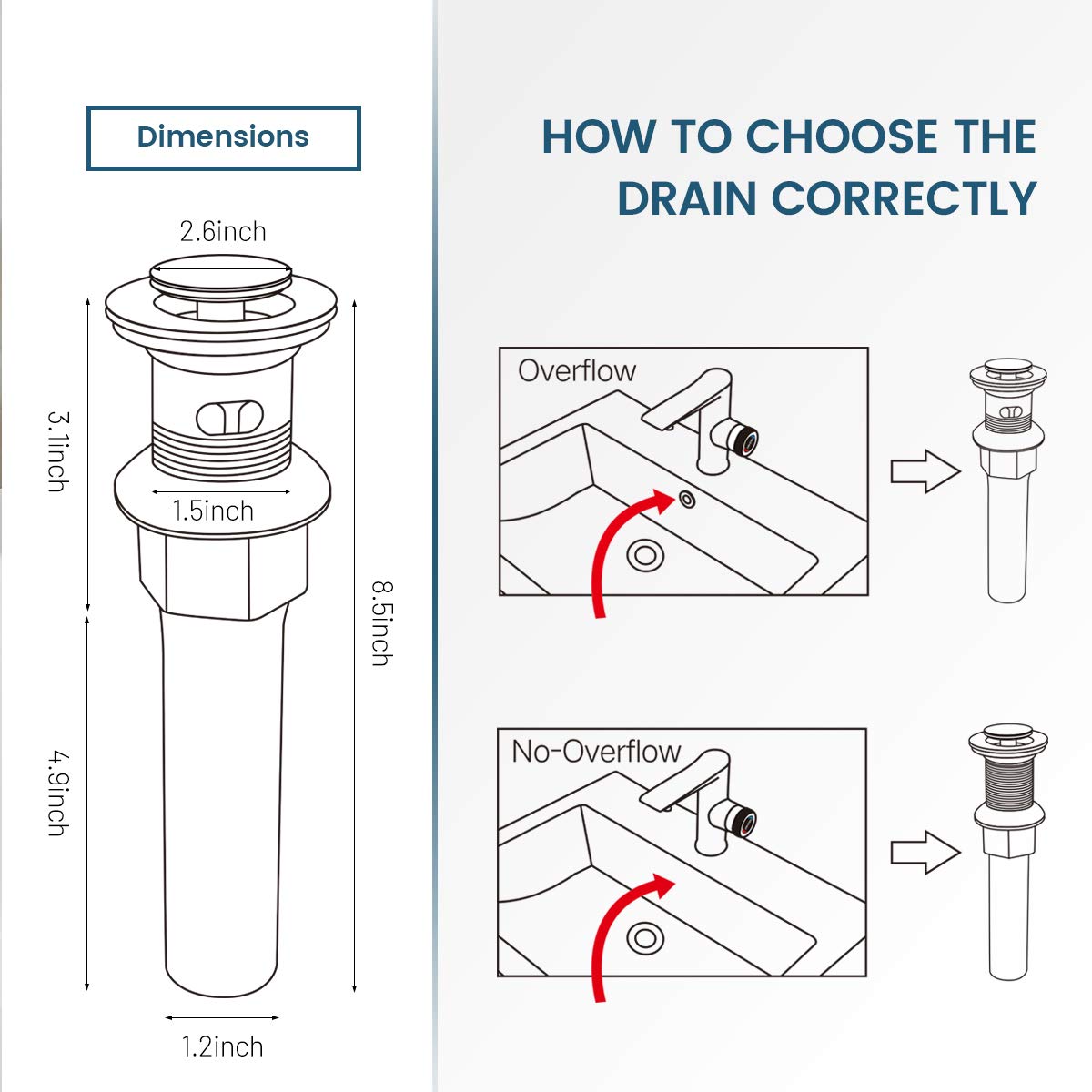 Dimensions

2.6inch

3.1inch

1.5inch

8.5inch

4.9inch

1.2inch

HOW TO CHOOSE THE DRAIN CORRECTLY

Overflow

No-Overflow