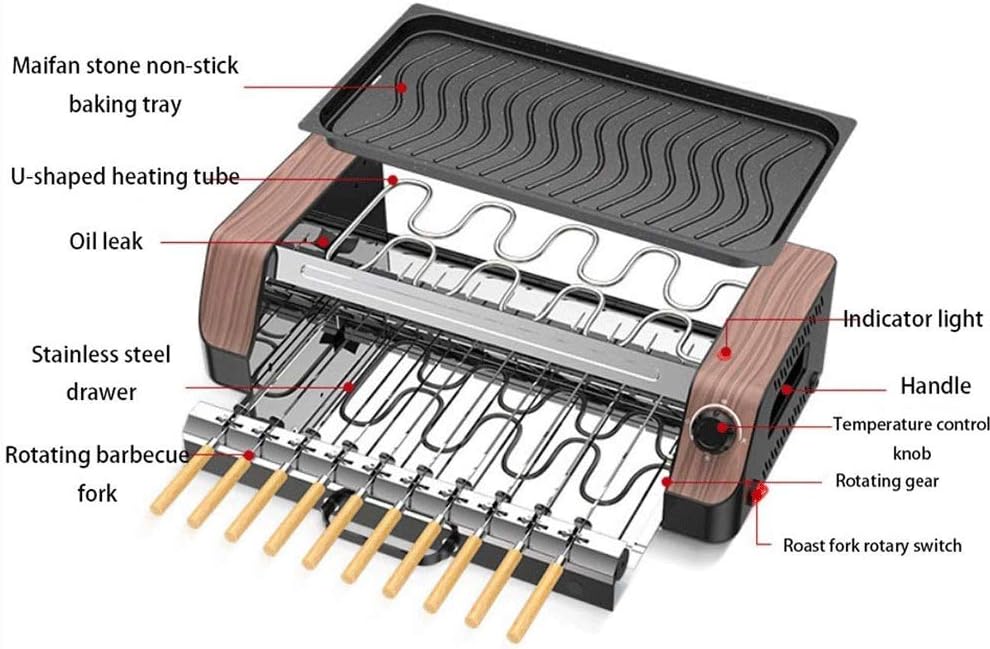 Maifan stone non-stick baking tray

U-shaped heating tube

Oil leak

Stainless steel drawer

Rotating barbecue fork

Indicator light

Handle

Temperature control knob

Rotating gear

Roast fork rotary switch