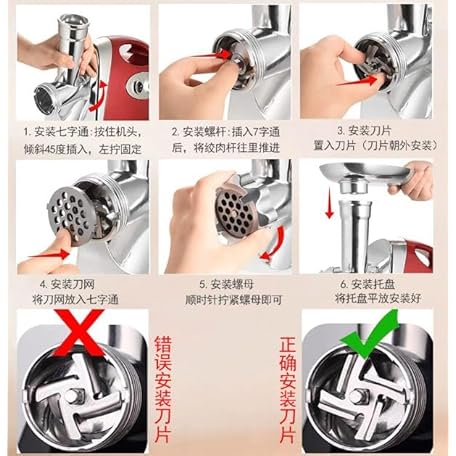 1. 安装七字通：按住机头，倾斜45度插入，左拧固定

2. 安装螺杆：插入7字通后，将绞肉杆往里推进

3. 安装刀片
置入刀片（刀片朝外安装）

4. 安装刀网
将刀网放入七字通

5. 安装螺母
顺时针拧紧螺母即可

6. 安装托盘
将托盘平放安装好

错误安装刀片

正确安装刀片