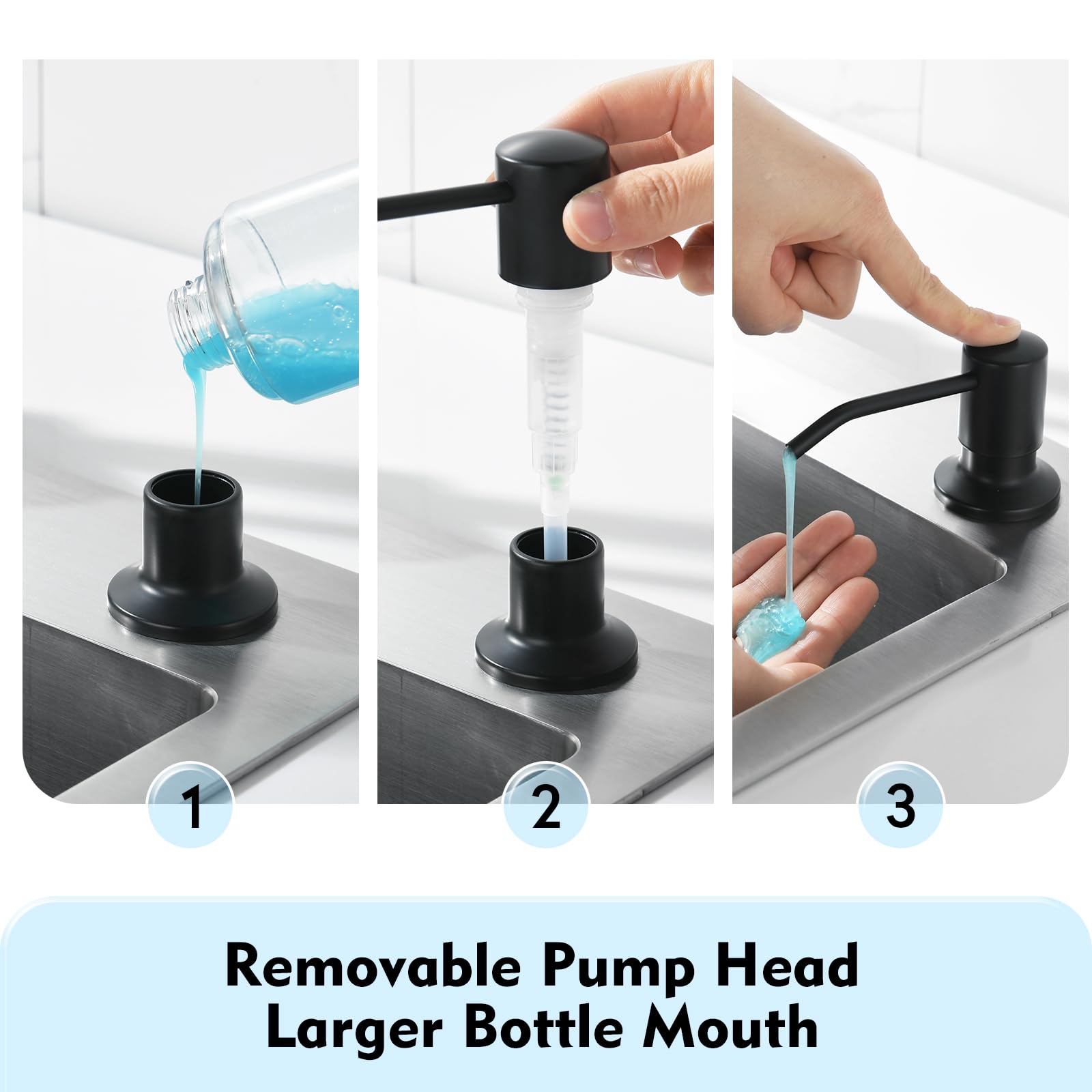 1

2

3

Removable Pump Head
Larger Bottle Mouth