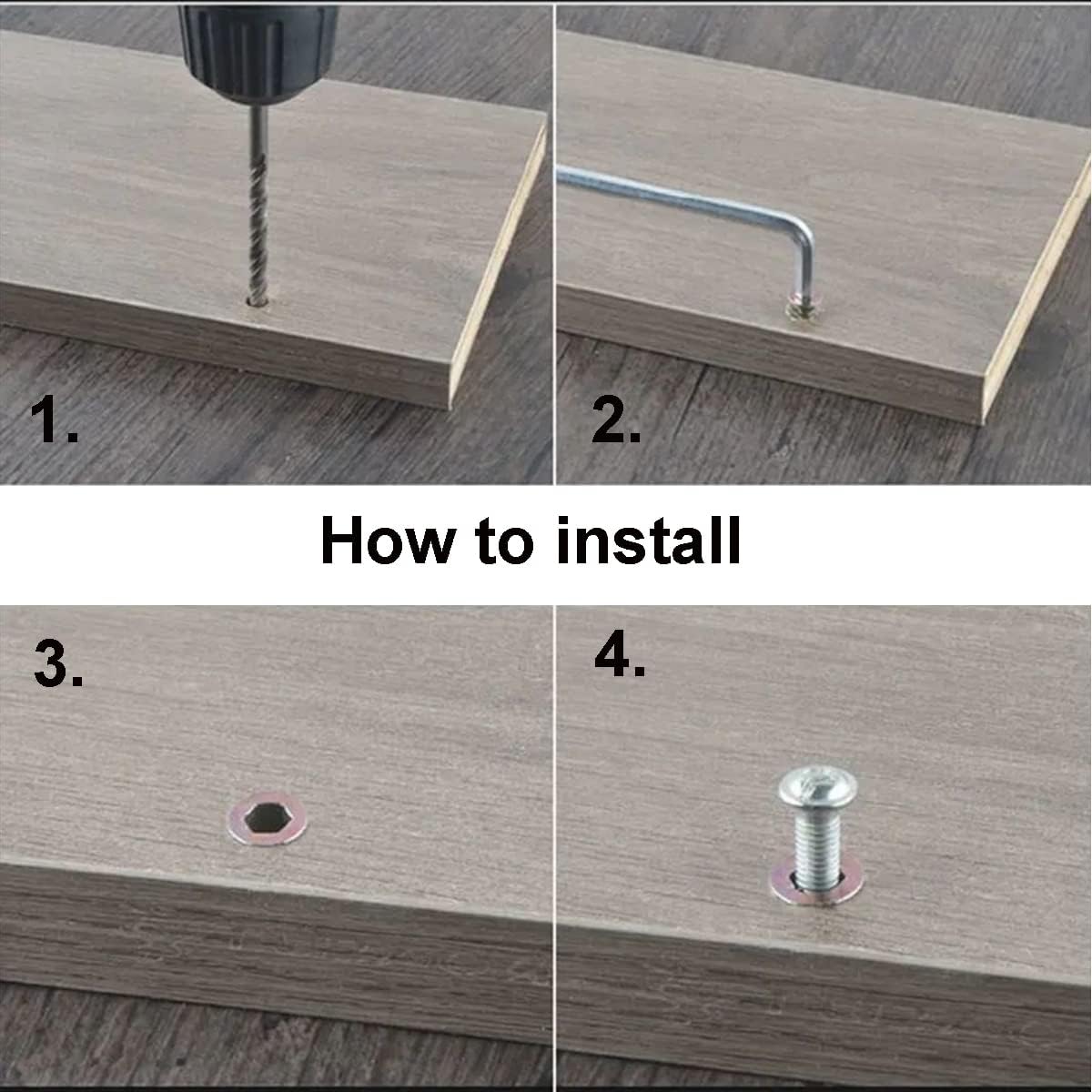 1.

2.

How to install

3.

4.