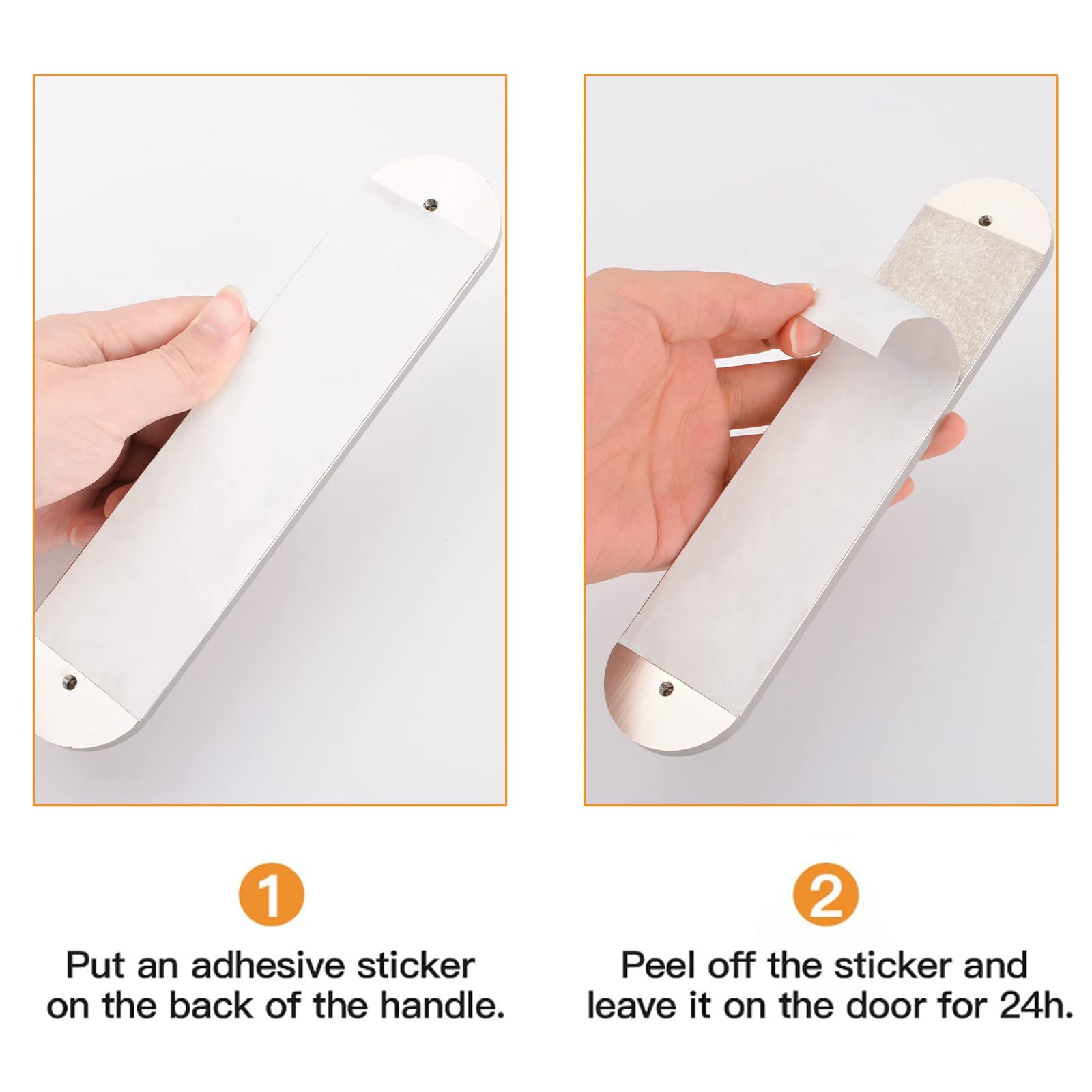 1

Put an adhesive sticker on the back of the handle.

2

Peel off the sticker and leave it on the door for 24h.