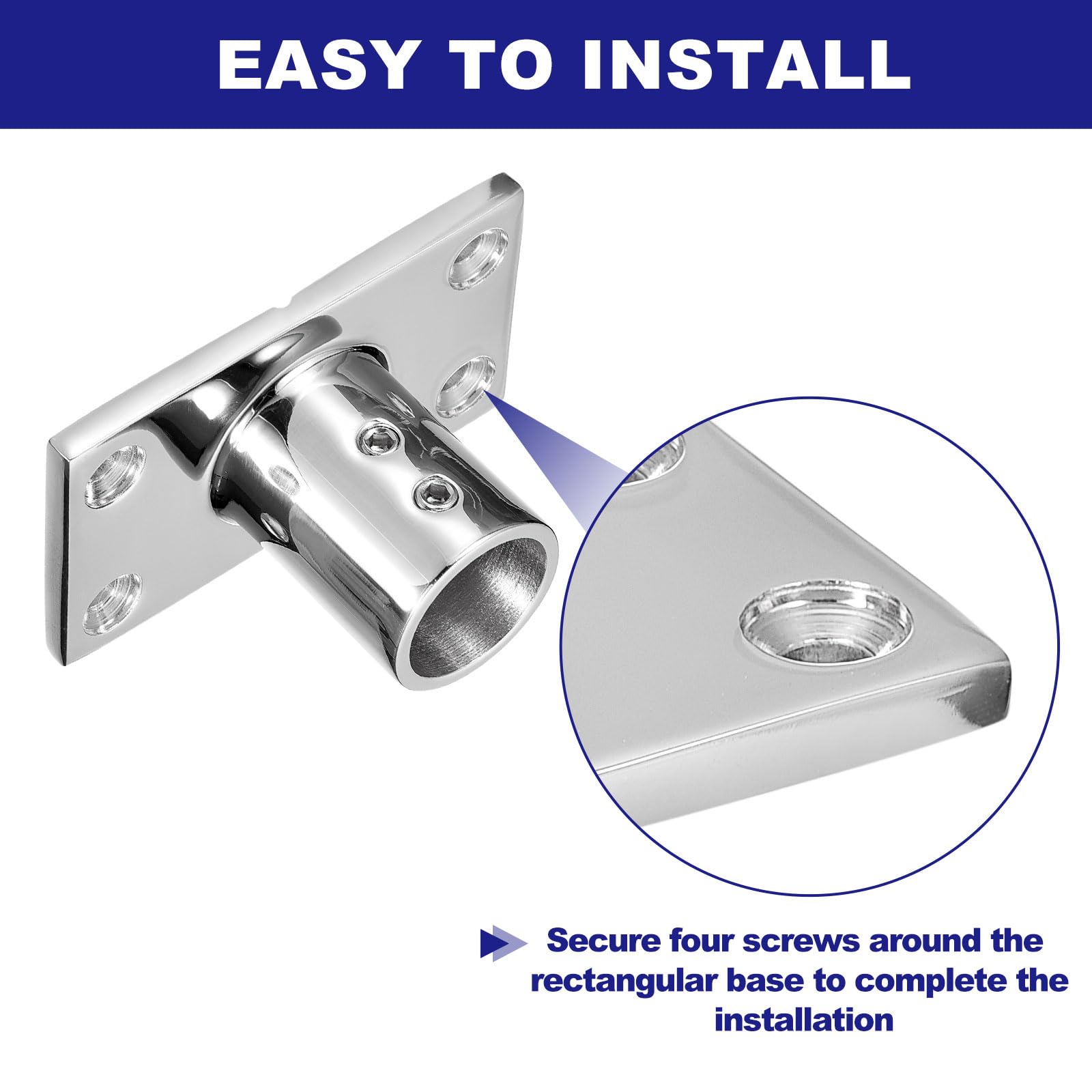 EASY TO INSTALL

Secure four screws around the rectangular base to complete the installation