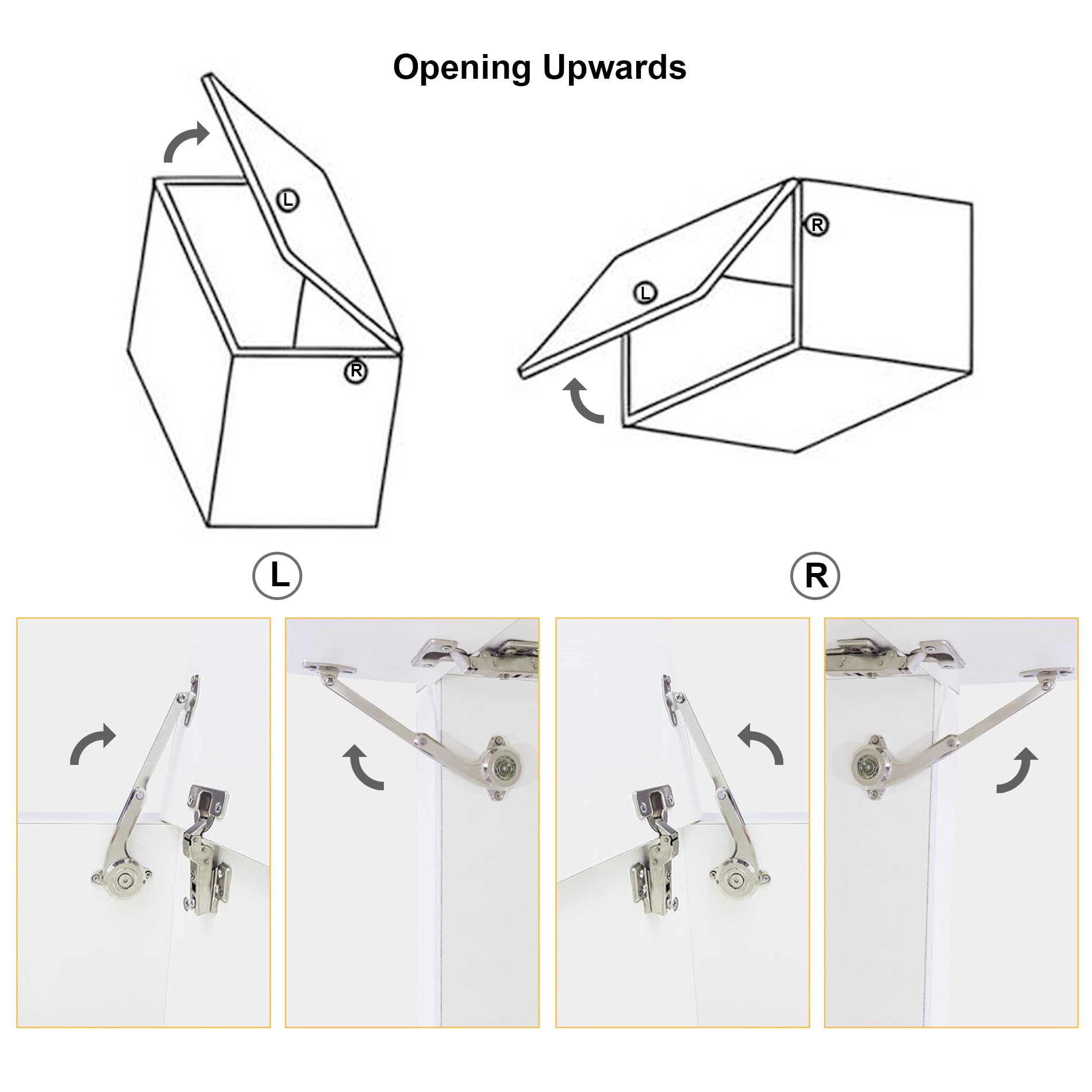 Opening Upwards

L

R

R

L

L

R