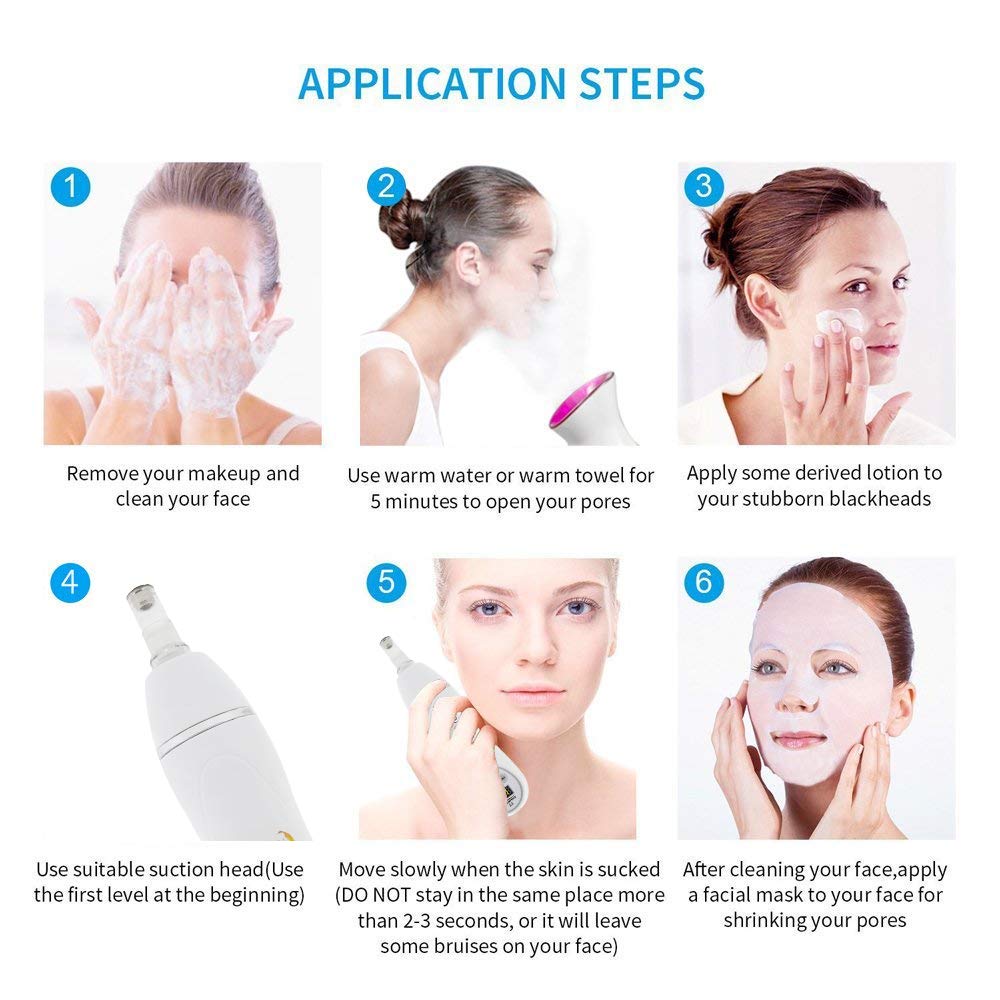 APPLICATION STEPS

1

Remove your makeup and clean your face

2

Use warm water or warm towel for 5 minutes to open your pores

3

Apply some derived lotion to your stubborn blackheads

4

Use suitable suction head(Use the first level at the beginning)

5

Move slowly when the skin is sucked (DO NOT stay in the same place more than 2-3 seconds, or it will leave some bruises on your face)

6

After cleaning your face,apply a facial mask to your face for shrinking your pores