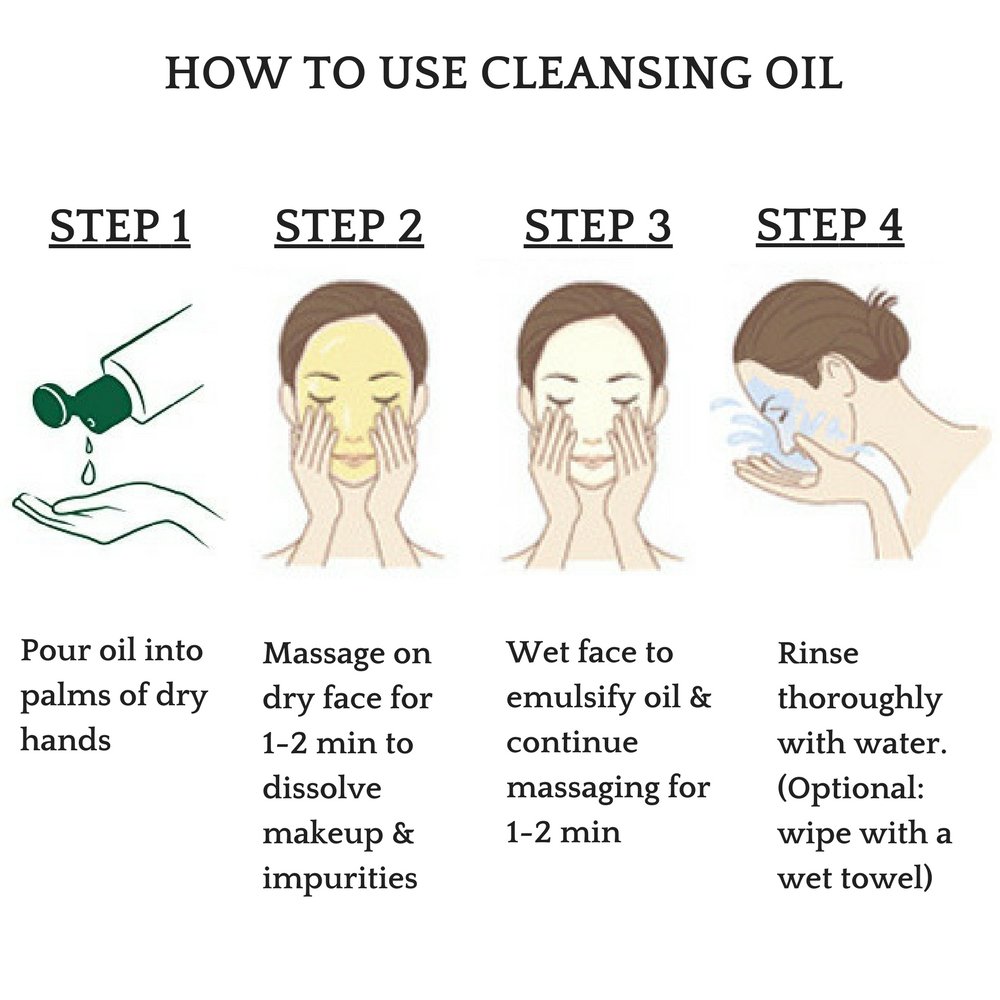 HOW TO USE CLEANSING OIL

STEP 1

Pour oil into palms of dry hands

STEP 2

Massage on dry face for 1-2 min to dissolve makeup & impurities

STEP 3

Wet face to emulsify oil & continue massaging for 1-2 min

STEP 4

Rinse thoroughly with water. (Optional: wipe with a wet towel)