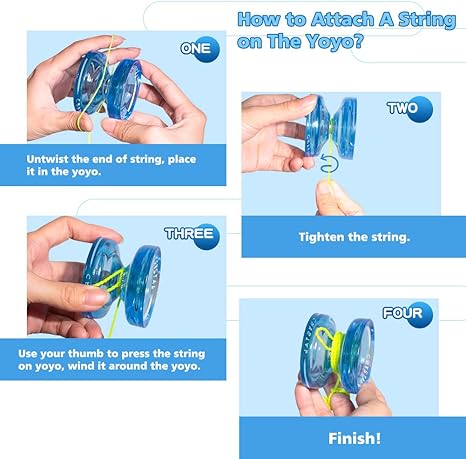 How to Attach A String on The Yoyo?

ONE

Untwist the end of string, place it in the yoyo.

TWO

Tighten the string.

THREE

Use your thumb to press the string on yoyo, wind it around the yoyo.

FOUR

Finish!