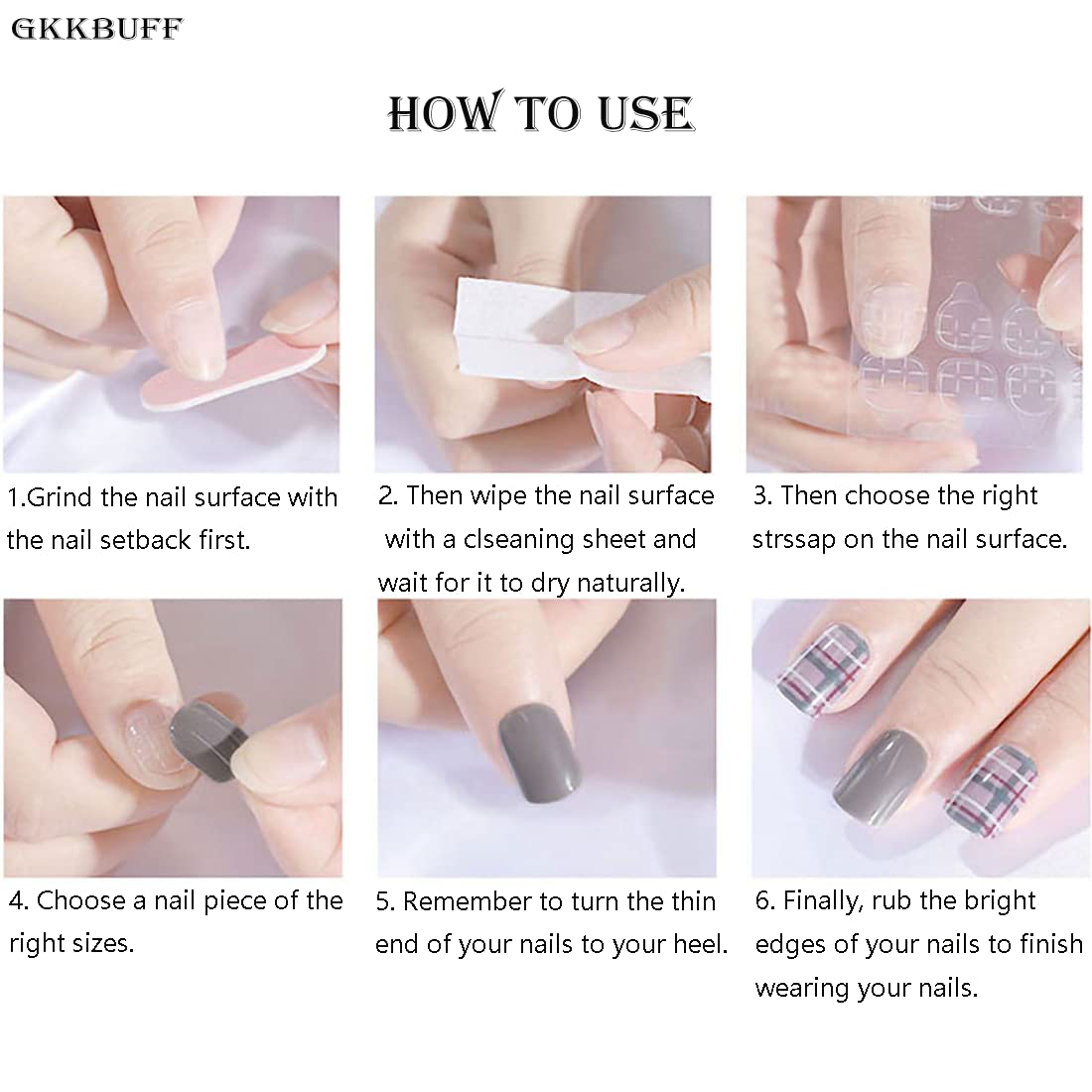 GKKBUFF

HOW TO USE

1.Grind the nail surface with the nail setback first.

2. Then wipe the nail surface with a clseaning sheet and wait for it to dry naturally.

3. Then choose the right strssap on the nail surface.

4. Choose a nail piece of the right sizes.

5. Remember to turn the thin end of your nails to your heel.

6. Finally, rub the bright edges of your nails to finish wearing your nails.