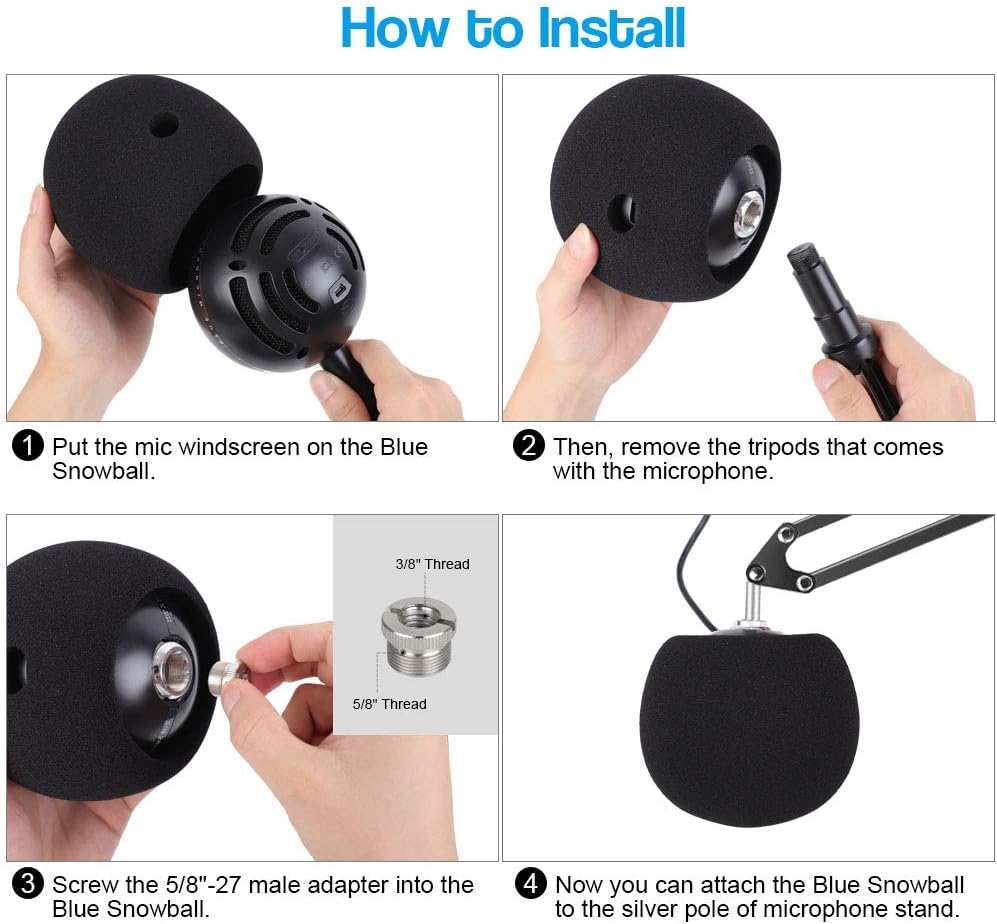 How to Install

1 Put the mic windscreen on the Blue Snowball.

2 Then, remove the tripods that comes with the microphone.

3/8" Thread

5/8" Thread

3 Screw the 5/8"-27 male adapter into the Blue Snowball.

4 Now you can attach the Blue Snowball to the silver pole of microphone stand.