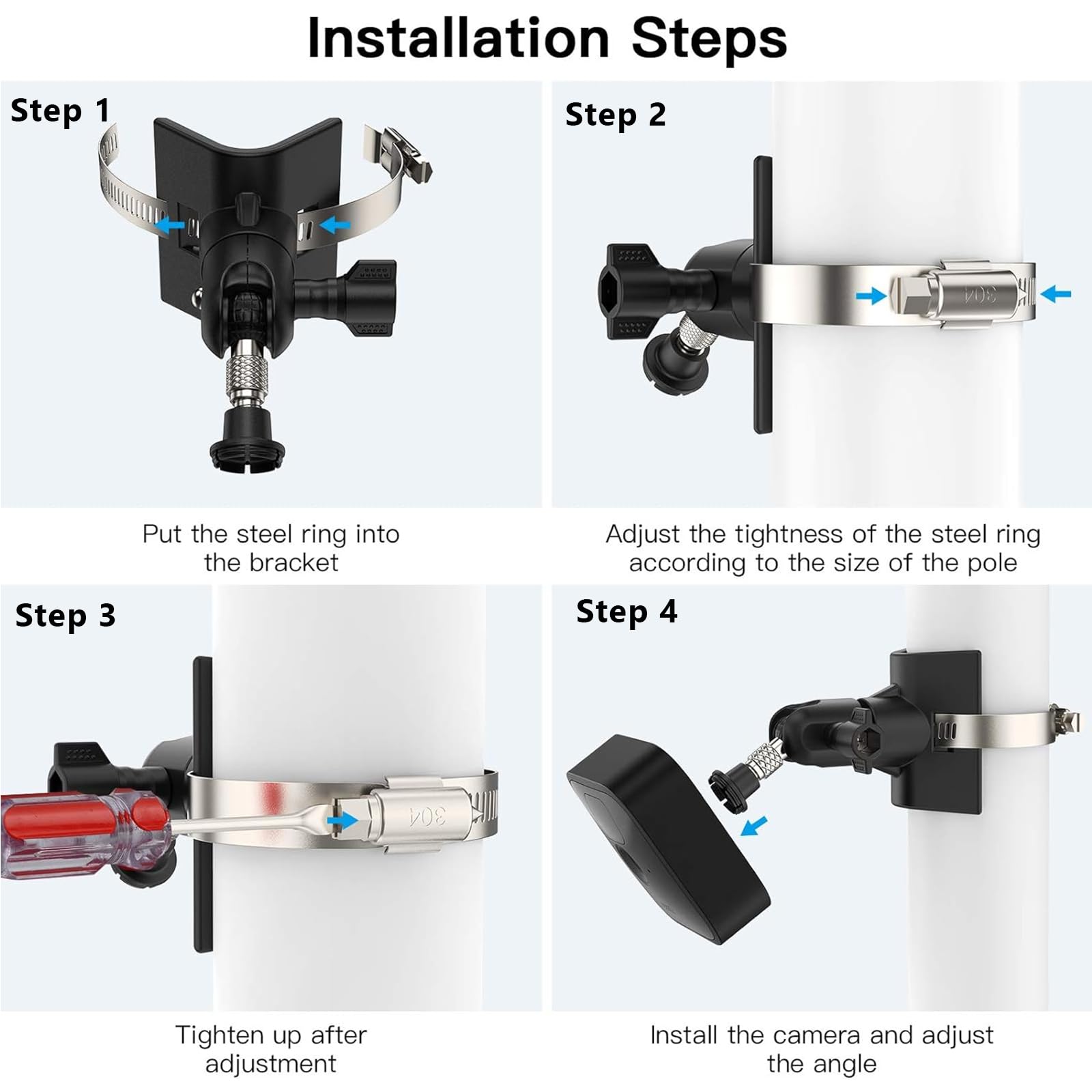 Installation Steps

Step 1

Put the steel ring into the bracket

Step 2

304

Adjust the tightness of the steel ring according to the size of the pole

Step 3

304

Tighten up after adjustment

Step 4

Install the camera and adjust the angle