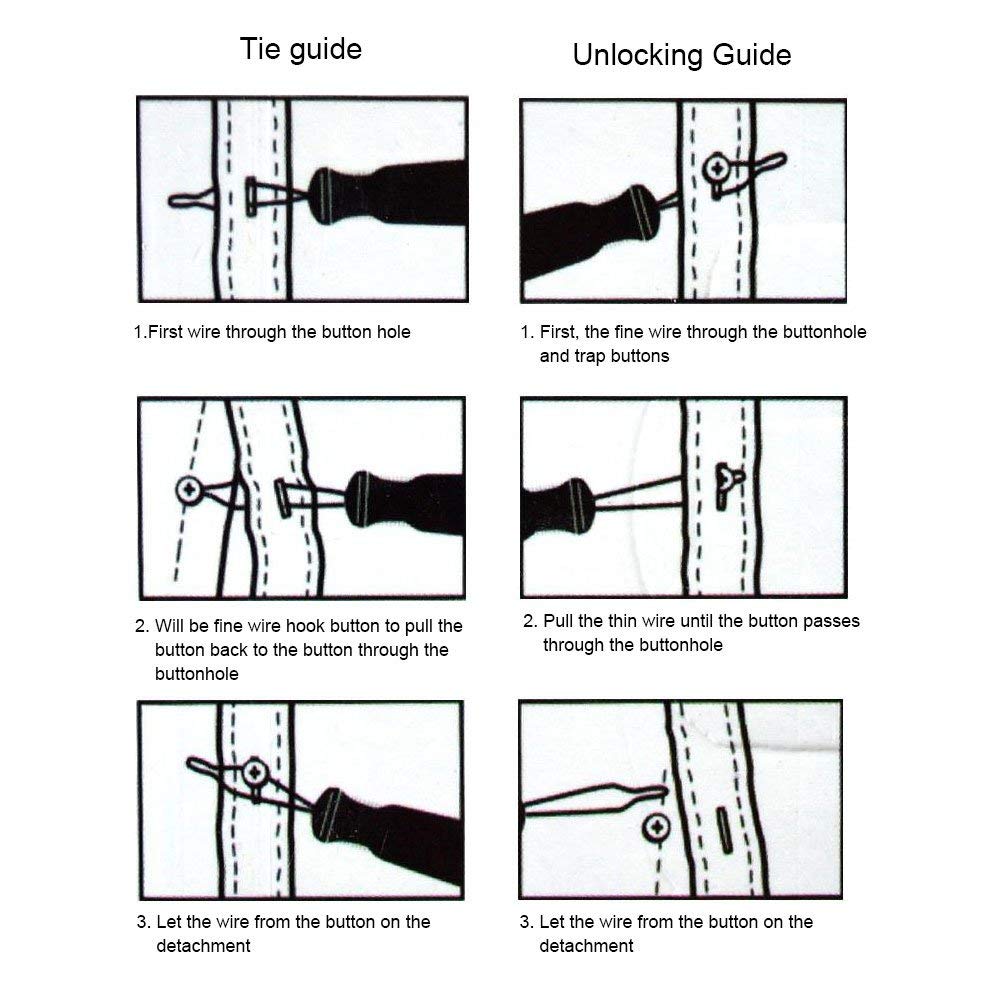 Tie guide

1.First wire through the button hole

2. Will be fine wire hook button to pull the button back to the button through the buttonhole

3. Let the wire from the button on the detachment

Unlocking Guide

1. First, the fine wire through the buttonhole and trap buttons

2. Pull the thin wire until the button passes through the buttonhole

3. Let the wire from the button on the detachment